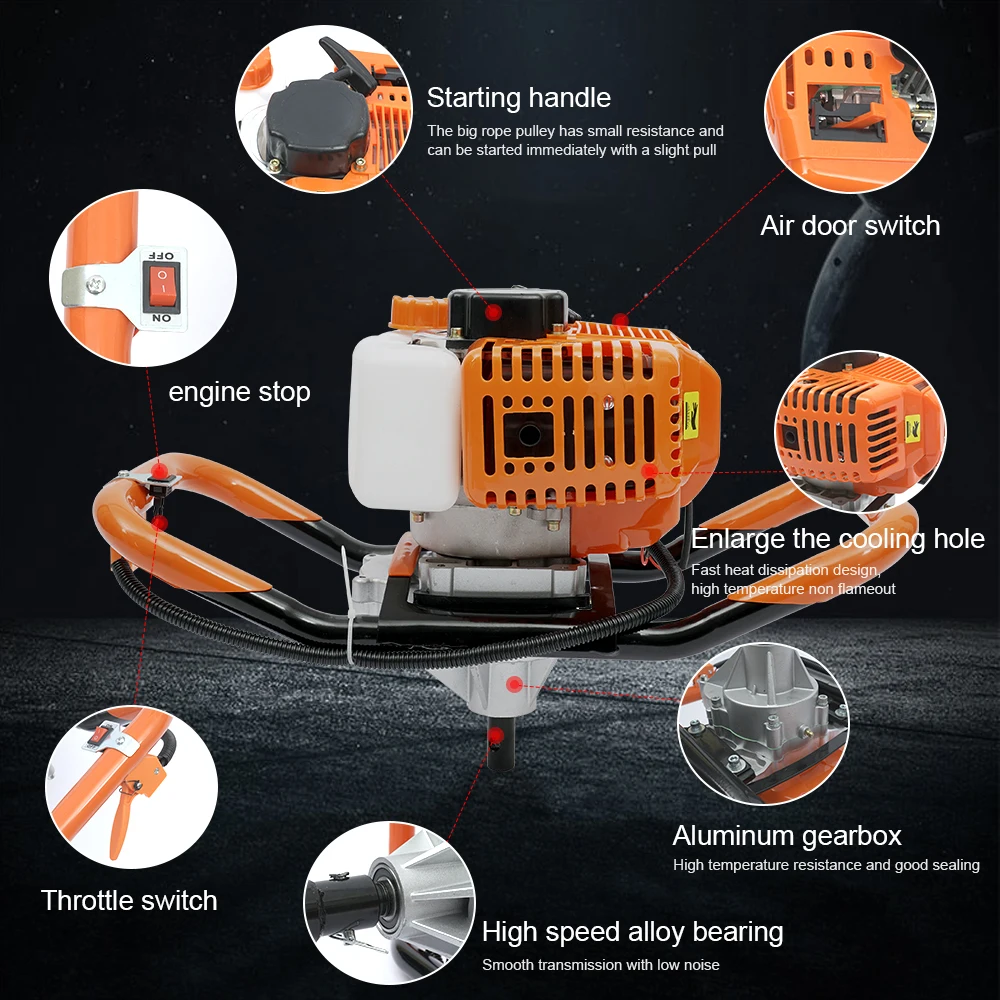 Starting handle
The big rope pulley has small resistance and can be started immediately with a slight pull

Air door switch

OFF
ON

engine stop

Enlarge the cooling hole
Fast heat dissipation design, high temperature non flameout

Aluminum gearbox
High temperature resistance and good sealing

Throttle switch

High speed alloy bearing
Smooth transmission with low noise