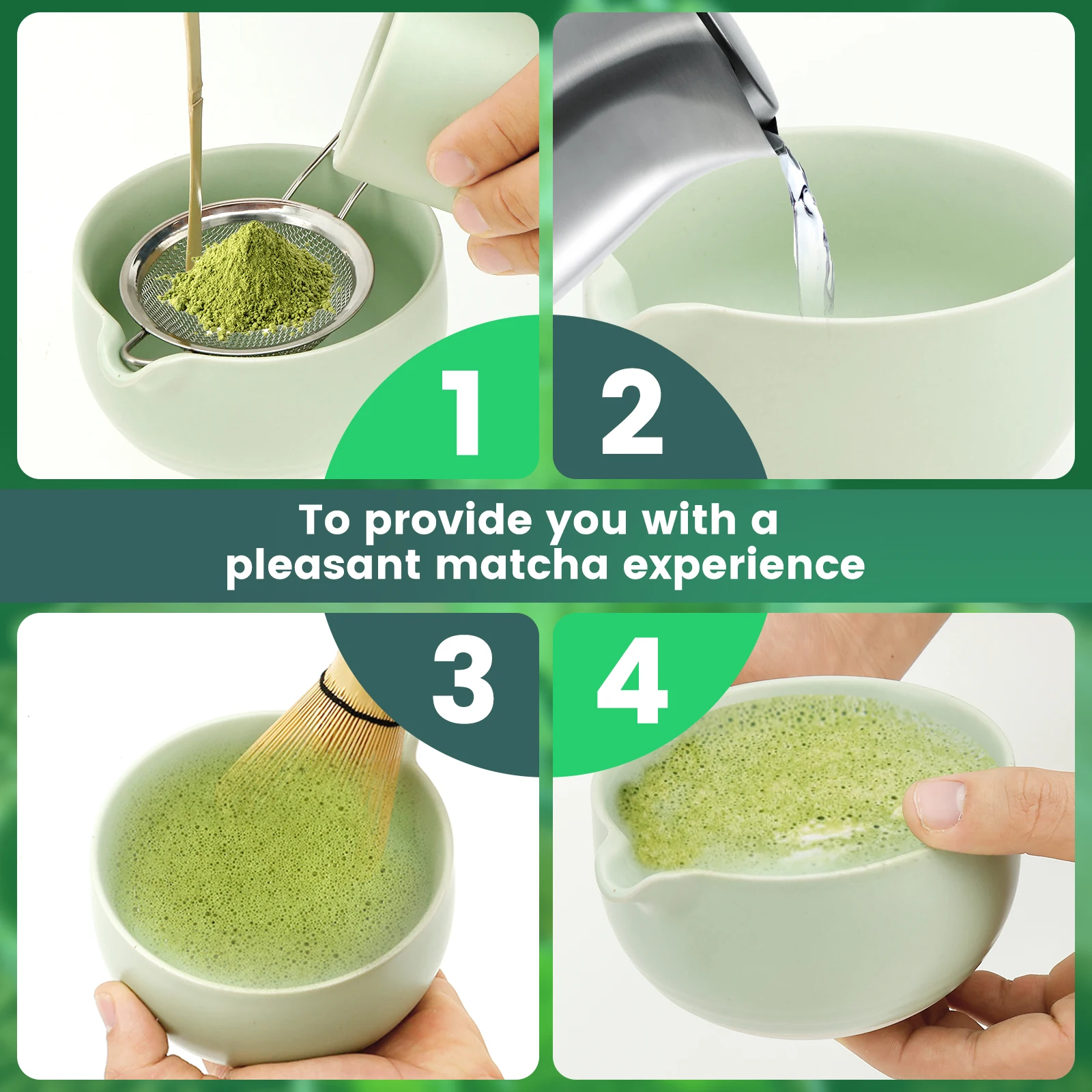 1 2

To provide you with a pleasant matcha experience

3 4