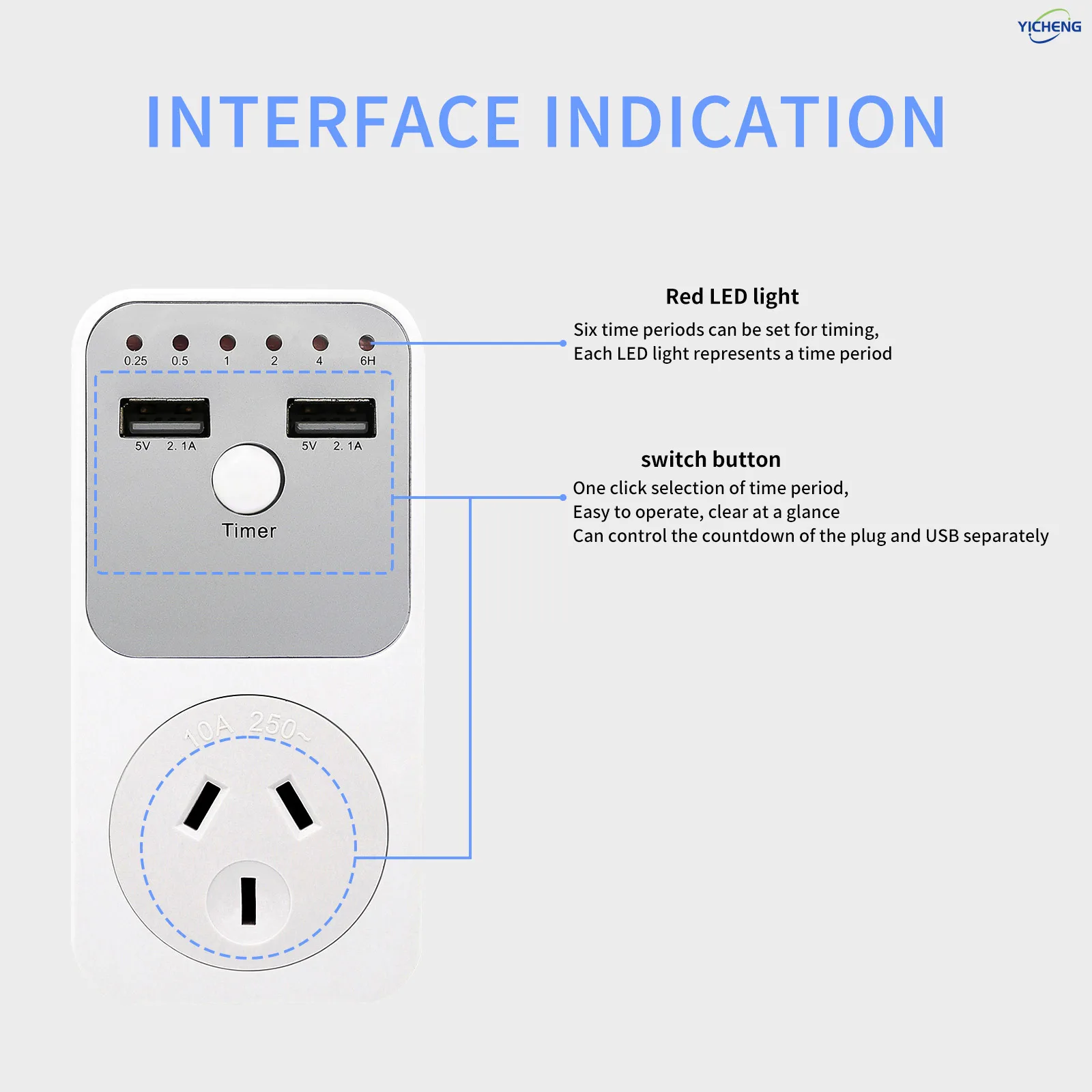 YICHENG

INTERFACE INDICATION

0.25 0.5 1 2 4 6H

5V 2. 1A 5V 2. 1A

Timer

10A 250~

Red LED light

Six time periods can be set for timing,
Each LED light represents a time period

switch button

One click selection of time period,
Easy to operate, clear at a glance
Can control the countdown of the plug and USB separately