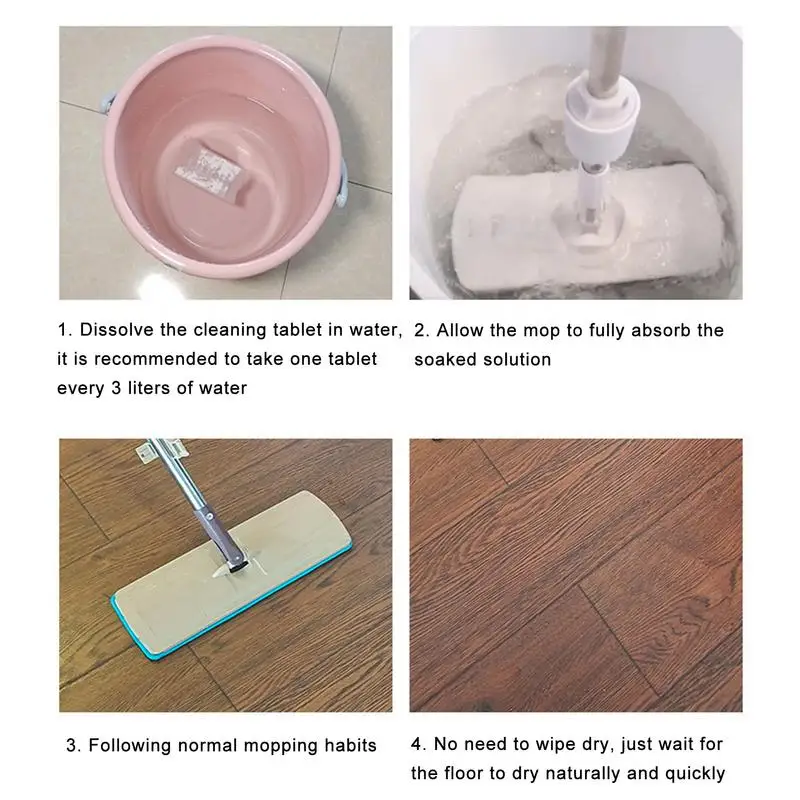 1. Dissolve the cleaning tablet in water, it is recommended to take one tablet every 3 liters of water

2. Allow the mop to fully absorb the soaked solution

3. Following normal mopping habits

4. No need to wipe dry, just wait for the floor to dry naturally and quickly