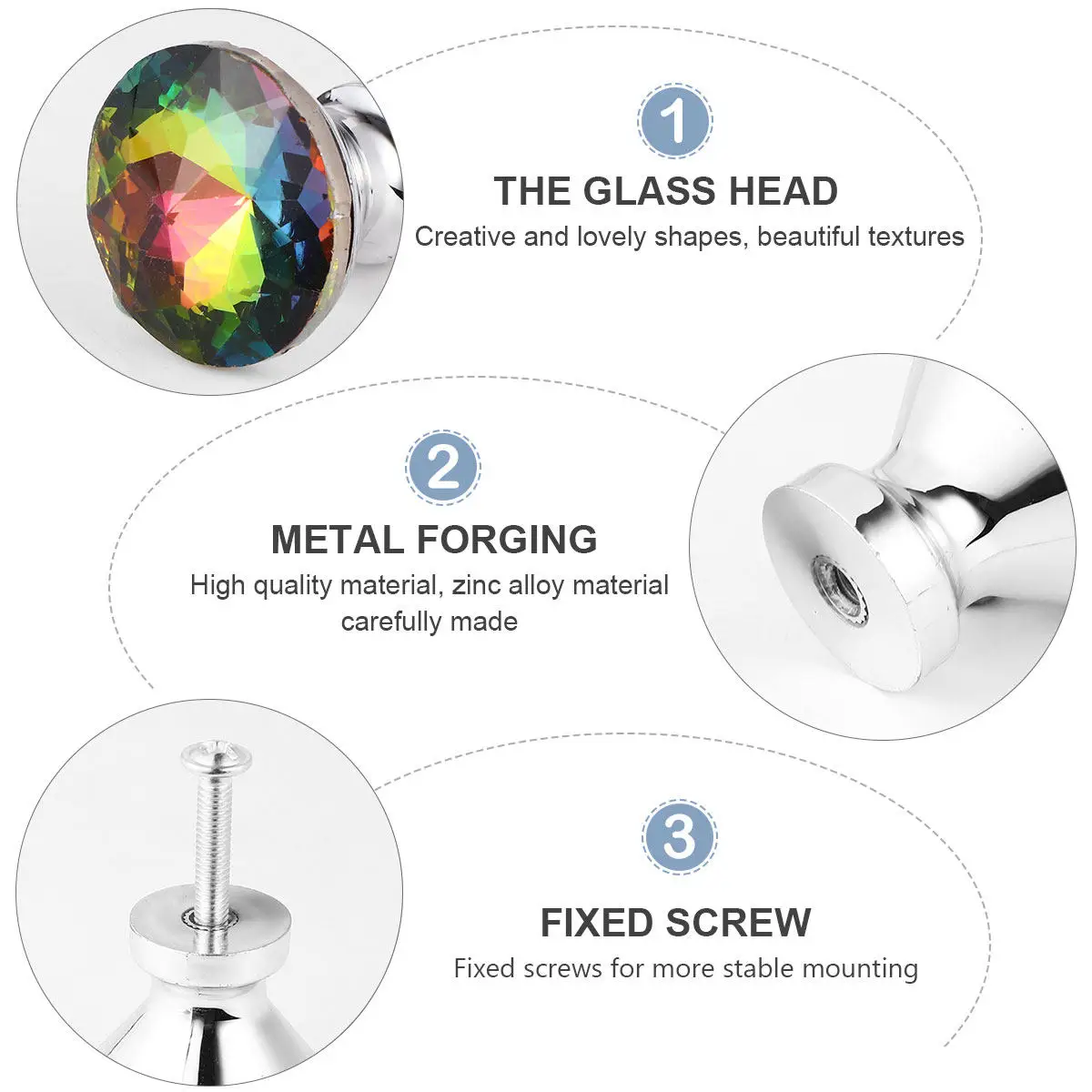 1
THE GLASS HEAD
Creative and lovely shapes, beautiful textures

2
METAL FORGING
High quality material, zinc alloy material carefully made

3
FIXED SCREW
Fixed screws for more stable mounting