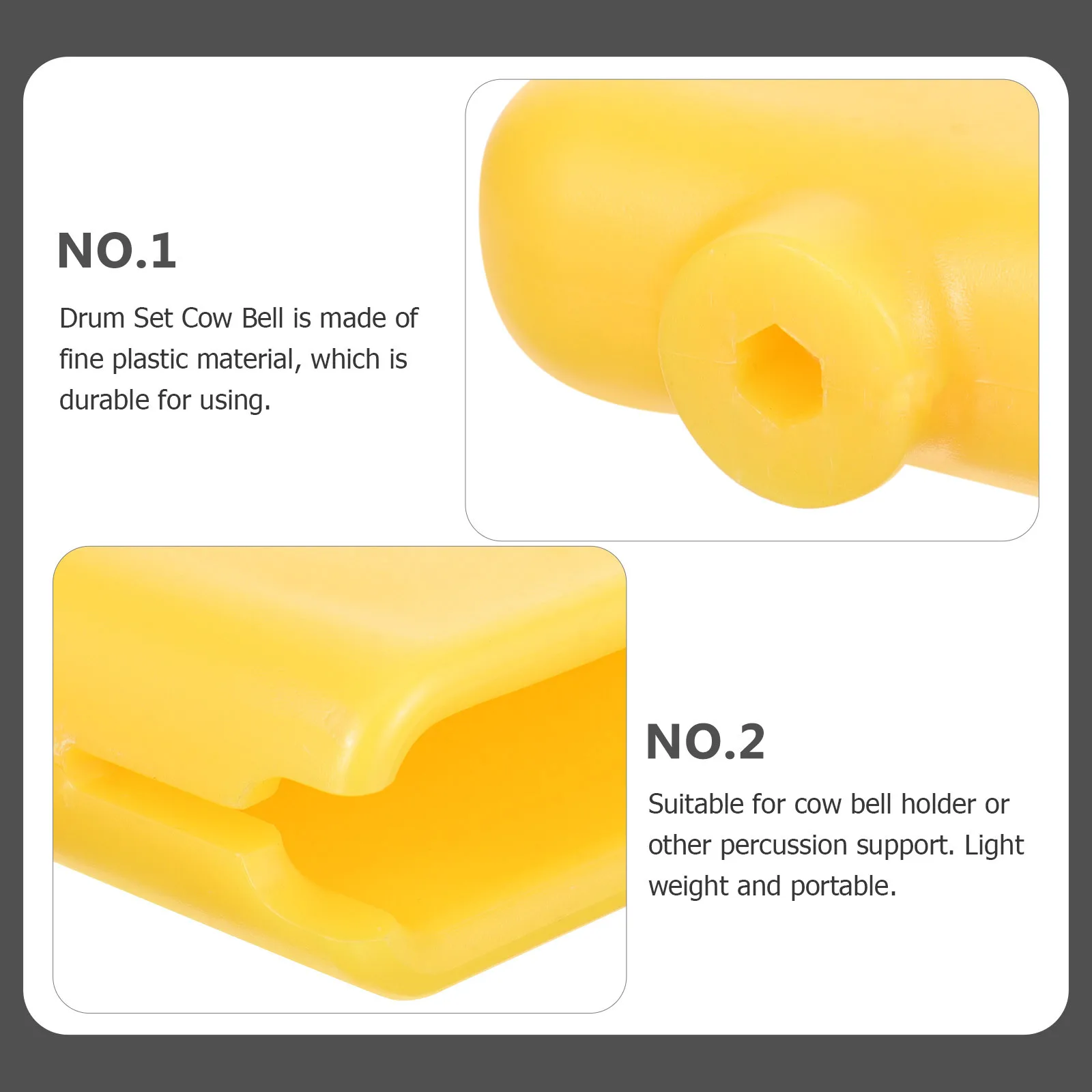 NO.1

Drum Set Cow Bell is made of fine plastic material, which is durable for using.

NO.2

Suitable for cow bell holder or other percussion support. Light weight and portable.