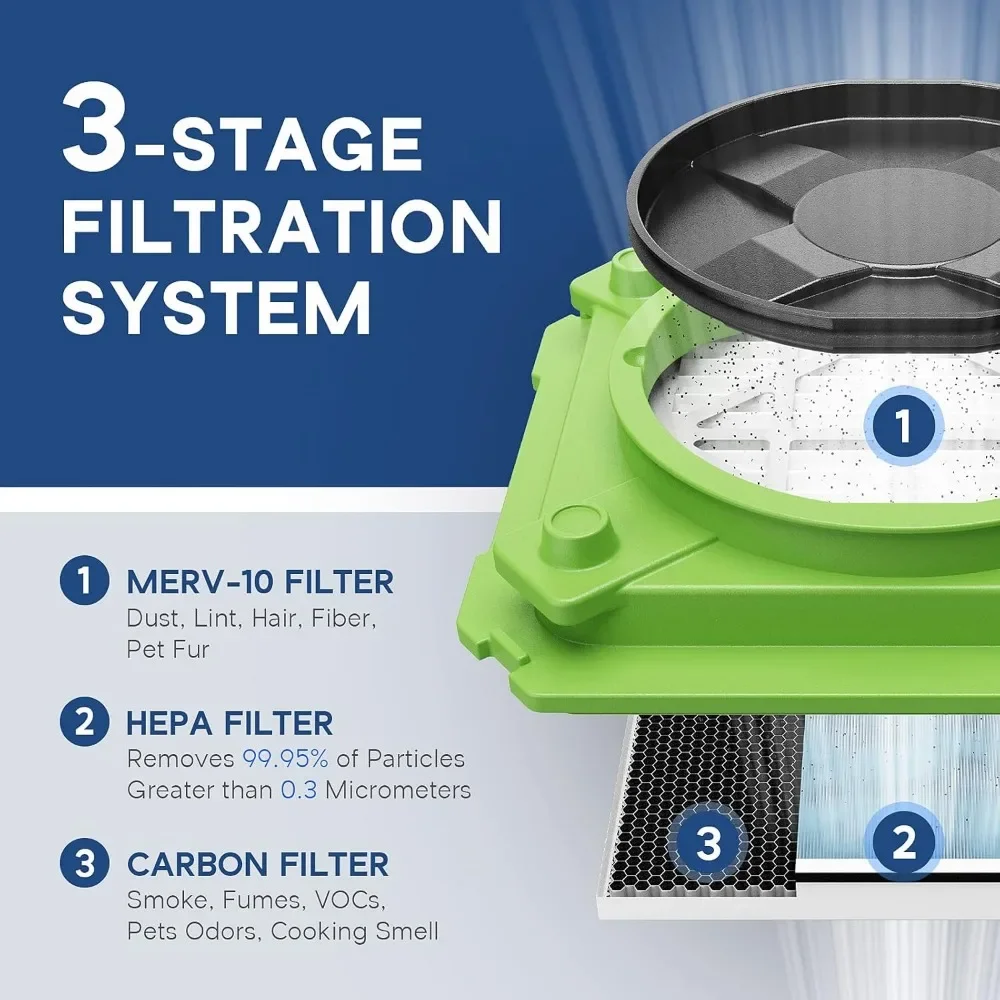 3-STAGE FILTRATION SYSTEM

1

1 MERV-10 FILTER
Dust, Lint, Hair, Fiber, Pet Fur

2 HEPA FILTER
Removes 99.95% of Particles Greater than 0.3 Micrometers

3 CARBON FILTER
Smoke, Fumes, VOCs, Pets Odors, Cooking Smell

3

2