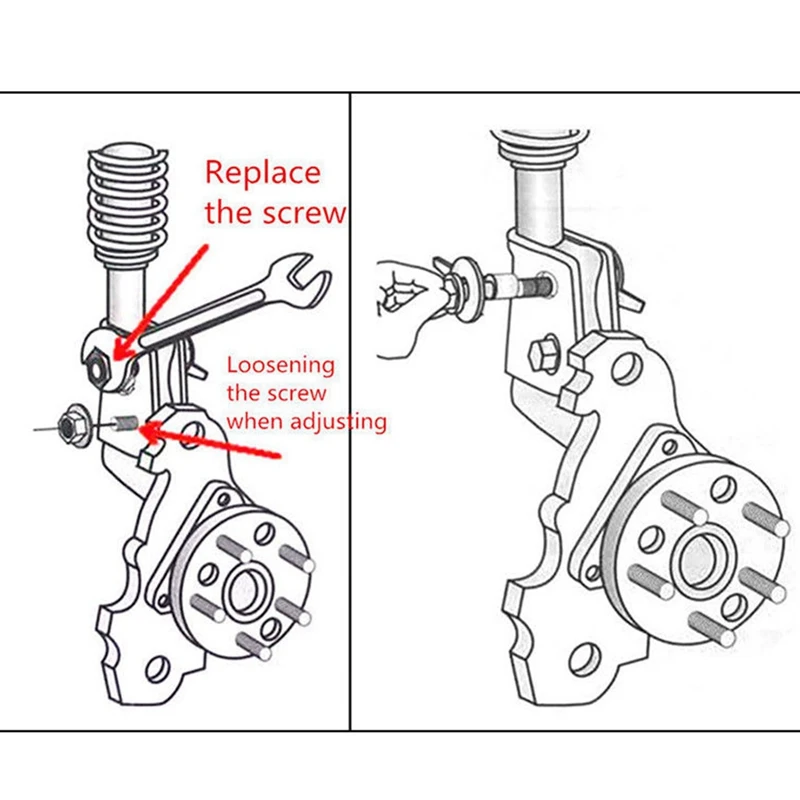 Replace the screw

Loosening the screw when adjusting