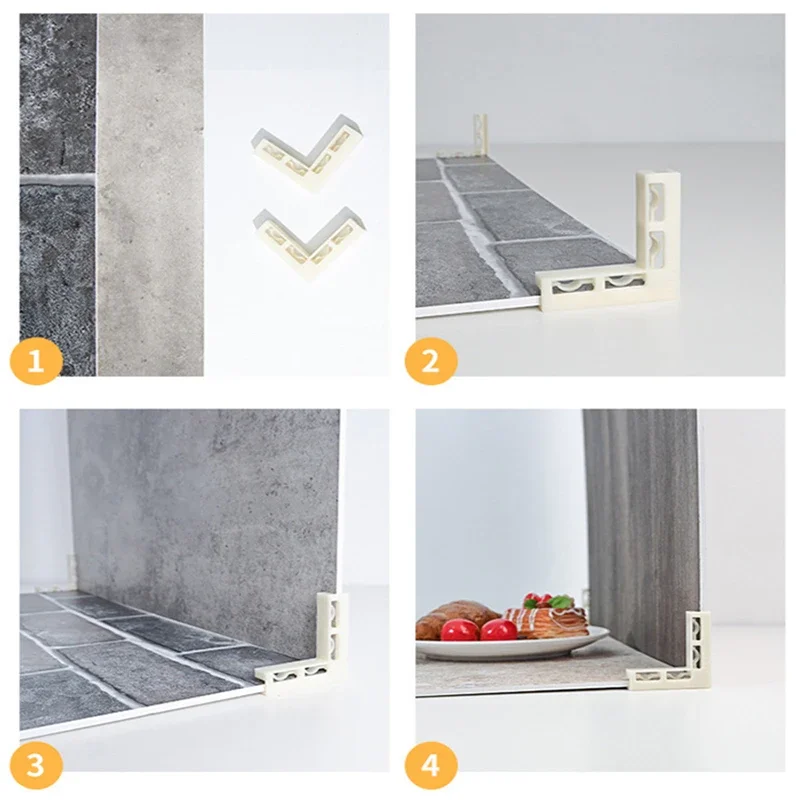 1

2

3

4