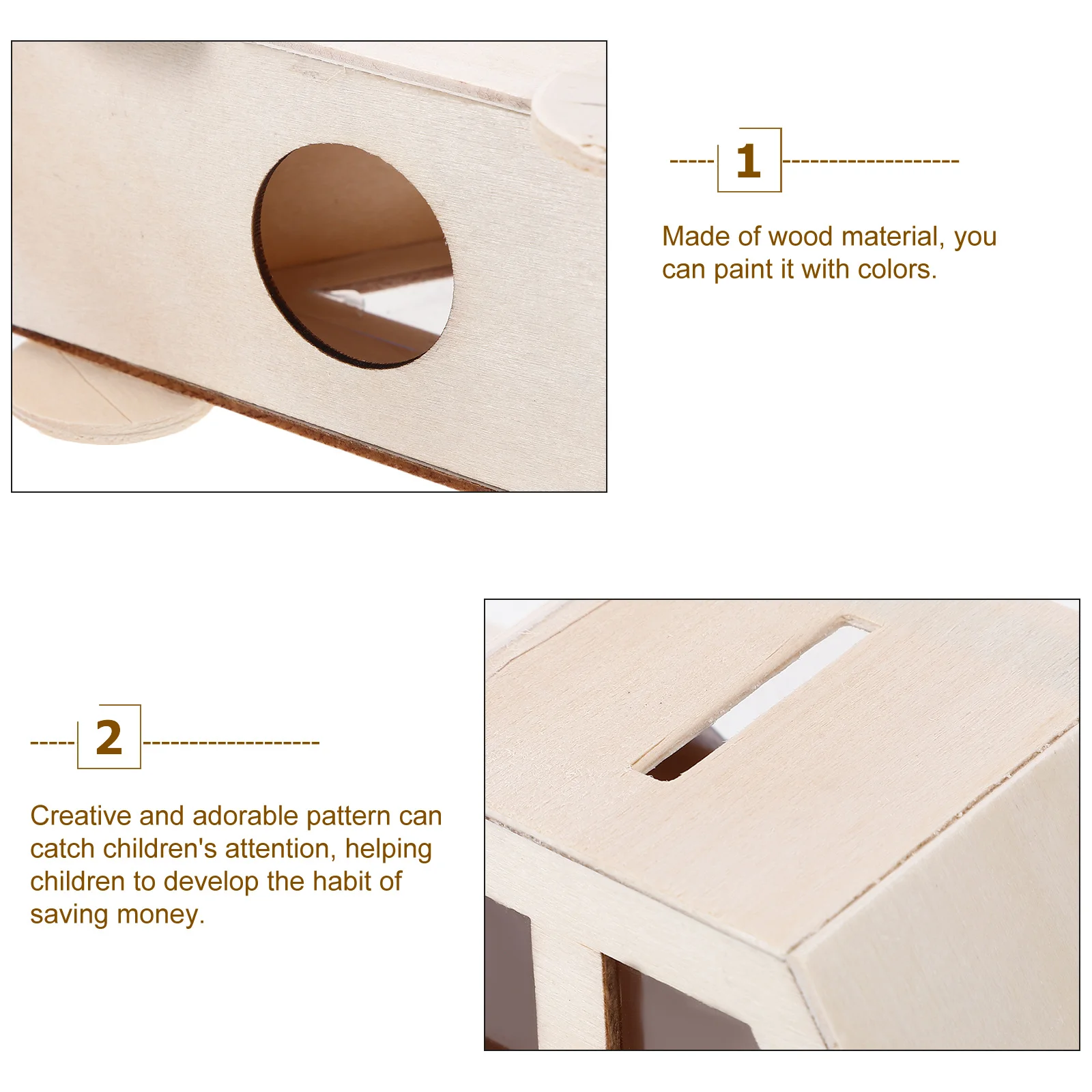 1

Made of wood material, you can paint it with colors.

2

Creative and adorable pattern can catch children's attention, helping children to develop the habit of saving money.