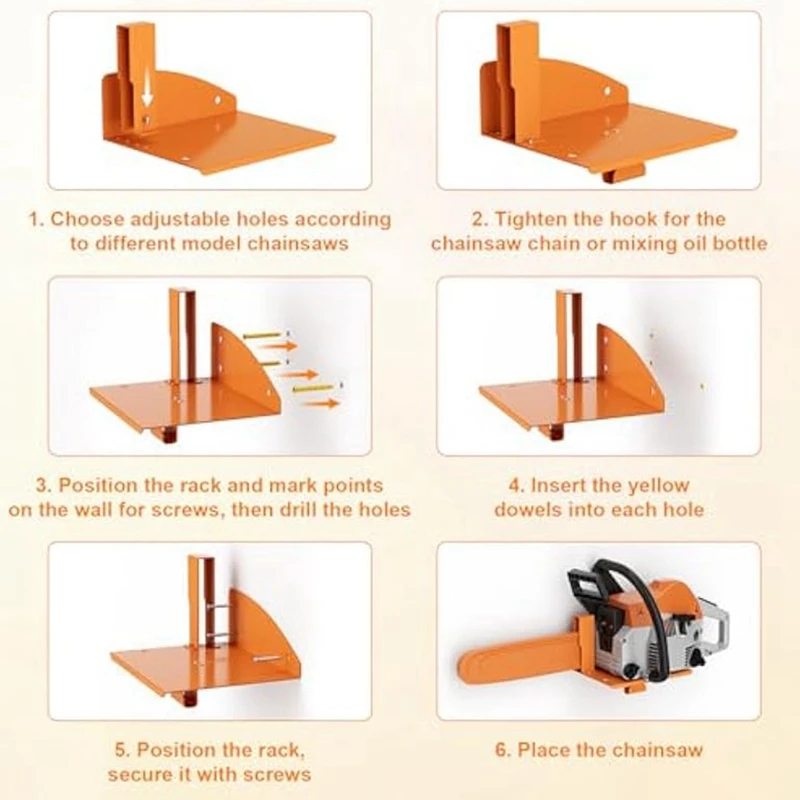 1. Choose adjustable holes according to different model chainsaws

2. Tighten the hook for the chainsaw chain or mixing oil bottle

3. Position the rack and mark points on the wall for screws, then drill the holes

4. Insert the yellow dowels into each hole

5. Position the rack, secure it with screws

6. Place the chainsaw