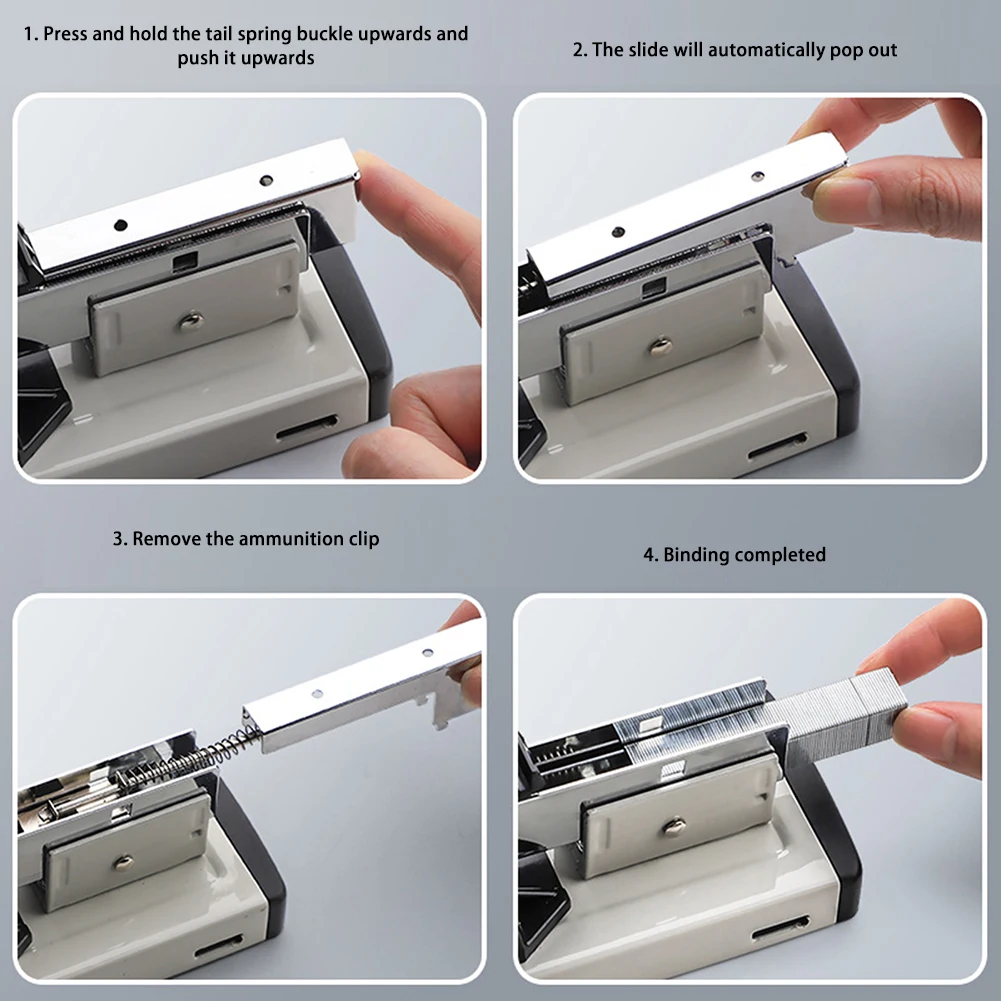 1. Press and hold the tail spring buckle upwards and push it upwards

2. The slide will automatically pop out

3. Remove the ammunition clip

4. Binding completed