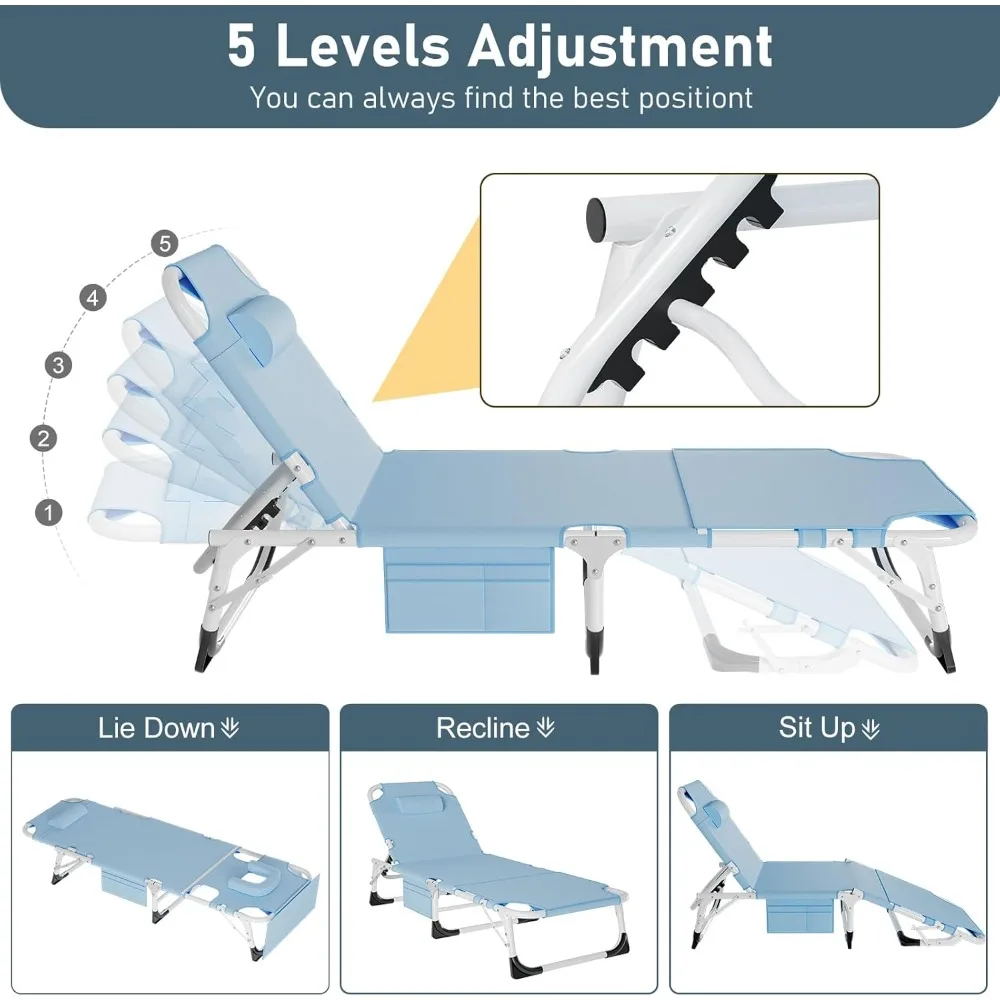 5 Levels Adjustment
You can always find the best positiont

5
4
3
2
1

Lie Down
Recline
Sit Up