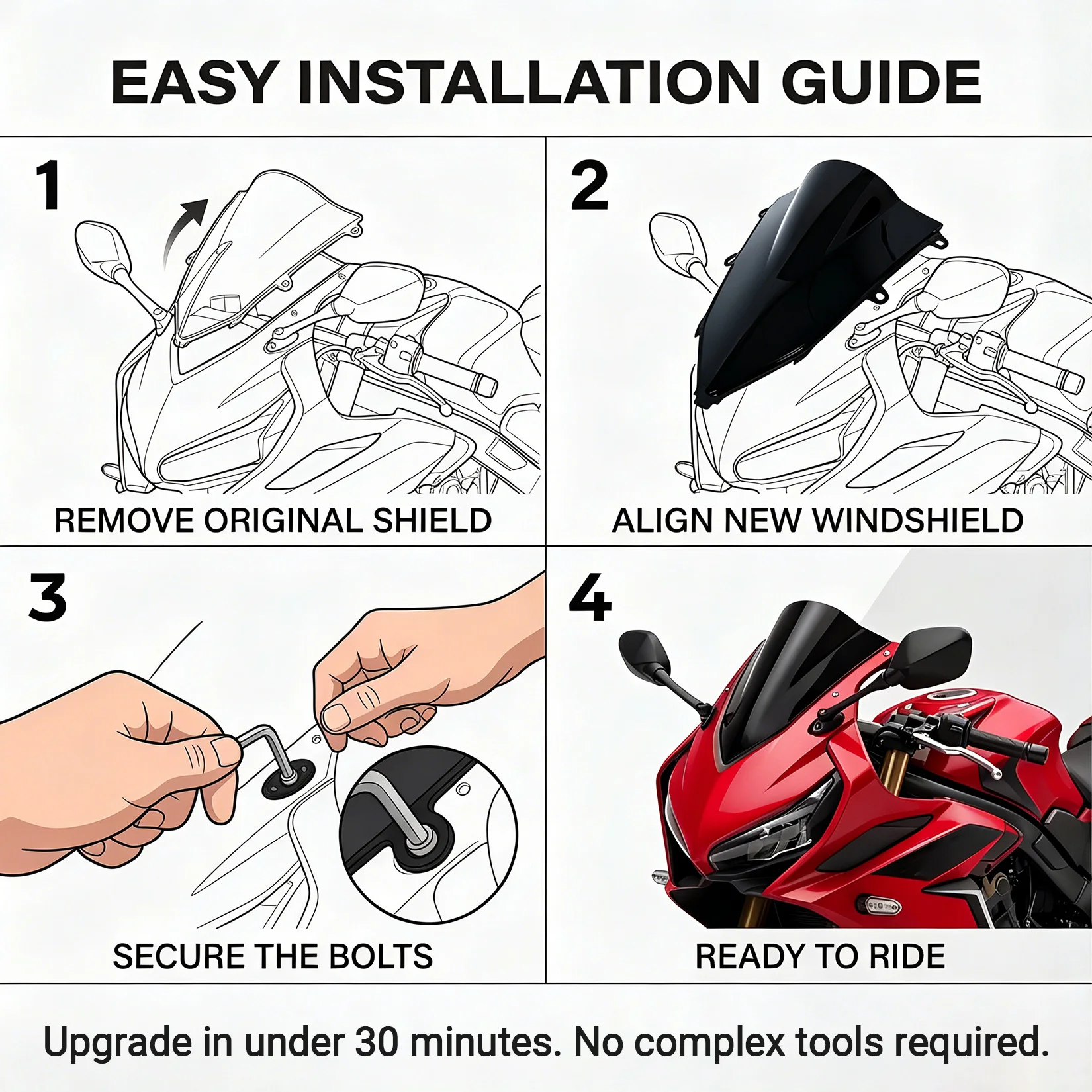 EASY INSTALLATION GUIDE

1

REMOVE ORIGINAL SHIELD

2

ALIGN NEW WINDSHIELD

3

SECURE THE BOLTS

4

READY TO RIDE

Upgrade in under 30 minutes. No complex tools required.