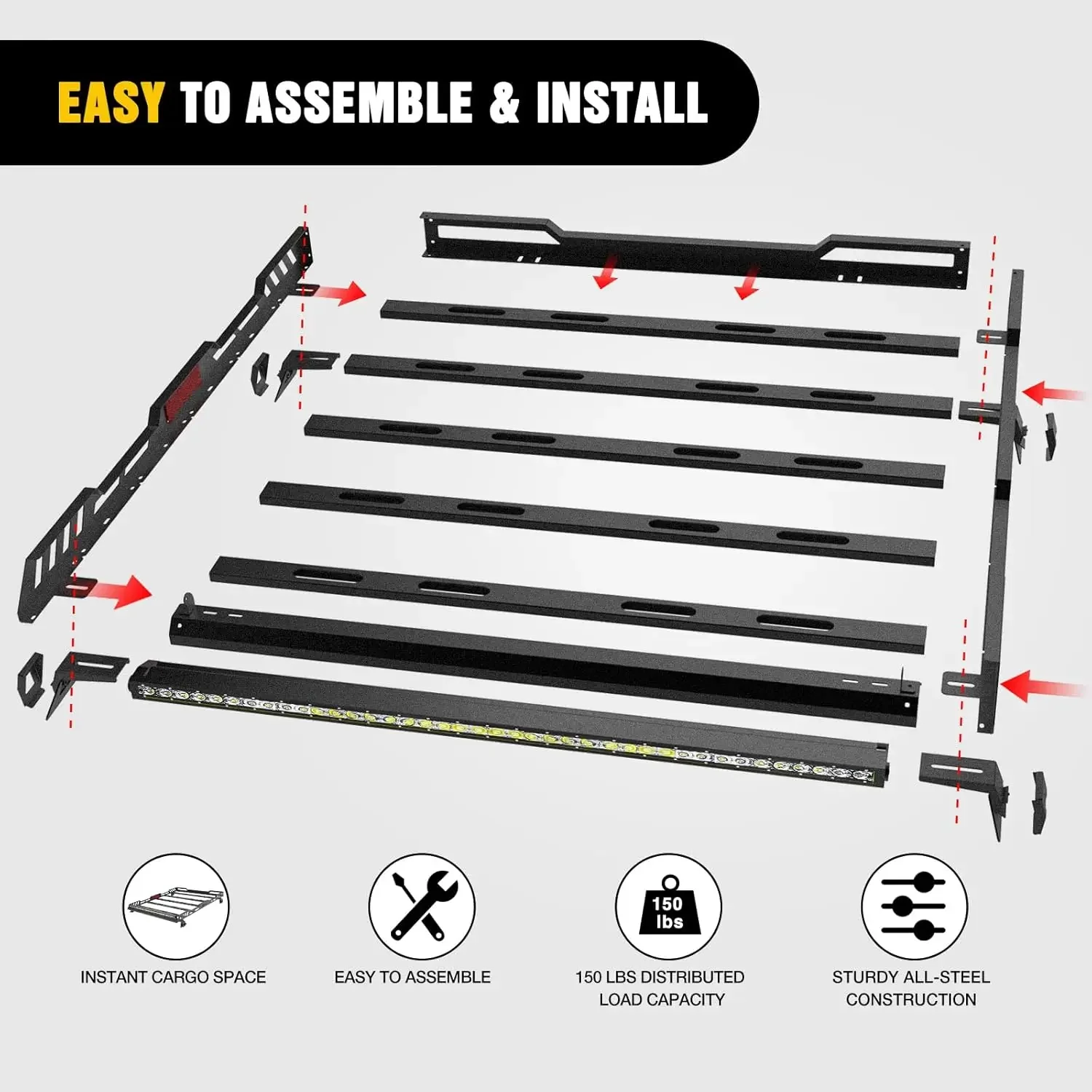 EASY TO ASSEMBLE & INSTALL

INSTANT CARGO SPACE

EASY TO ASSEMBLE

150 lbs

150 LBS DISTRIBUTED LOAD CAPACITY

STURDY ALL-STEEL CONSTRUCTION