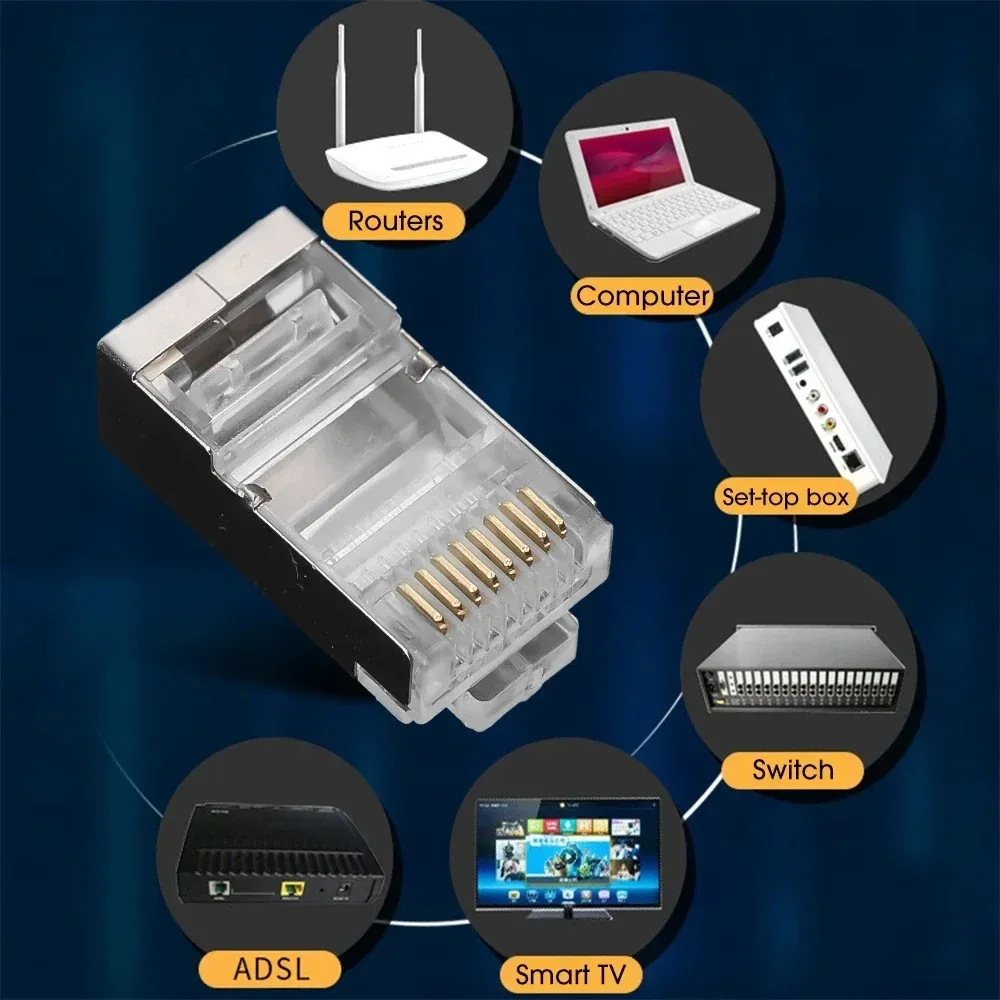 Routers

Computer

Set-top box

Switch

ADSL

Smart TV