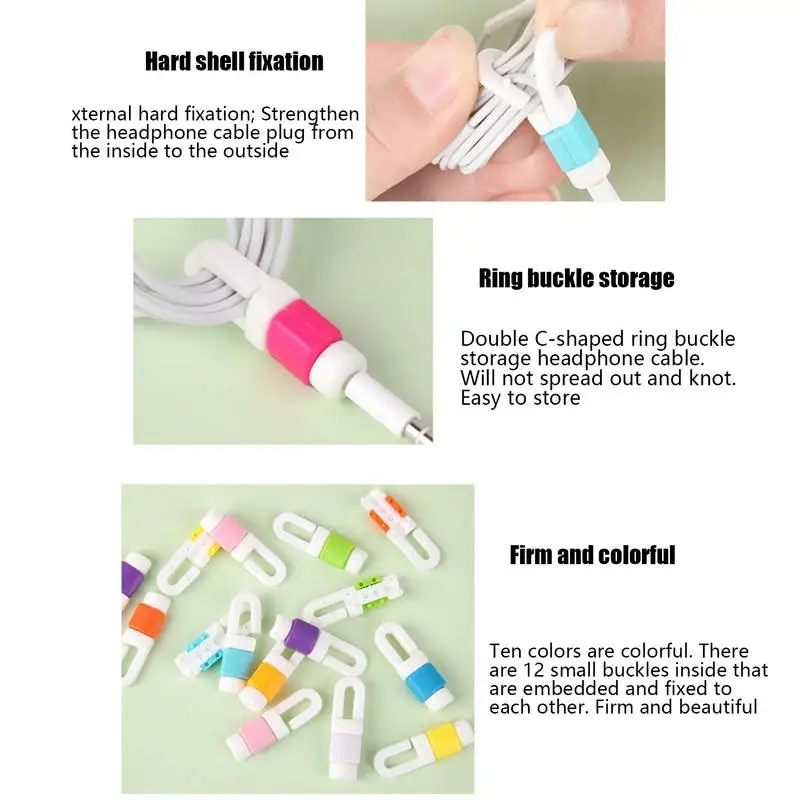 Hard shell fixation

xternal hard fixation; Strengthen the headphone cable plug from the inside to the outside

Ring buckle storage

Double C-shaped ring buckle storage headphone cable. Will not spread out and knot. Easy to store

Firm and colorful

Ten colors are colorful. There are 12 small buckles inside that are embedded and fixed to each other. Firm and beautiful