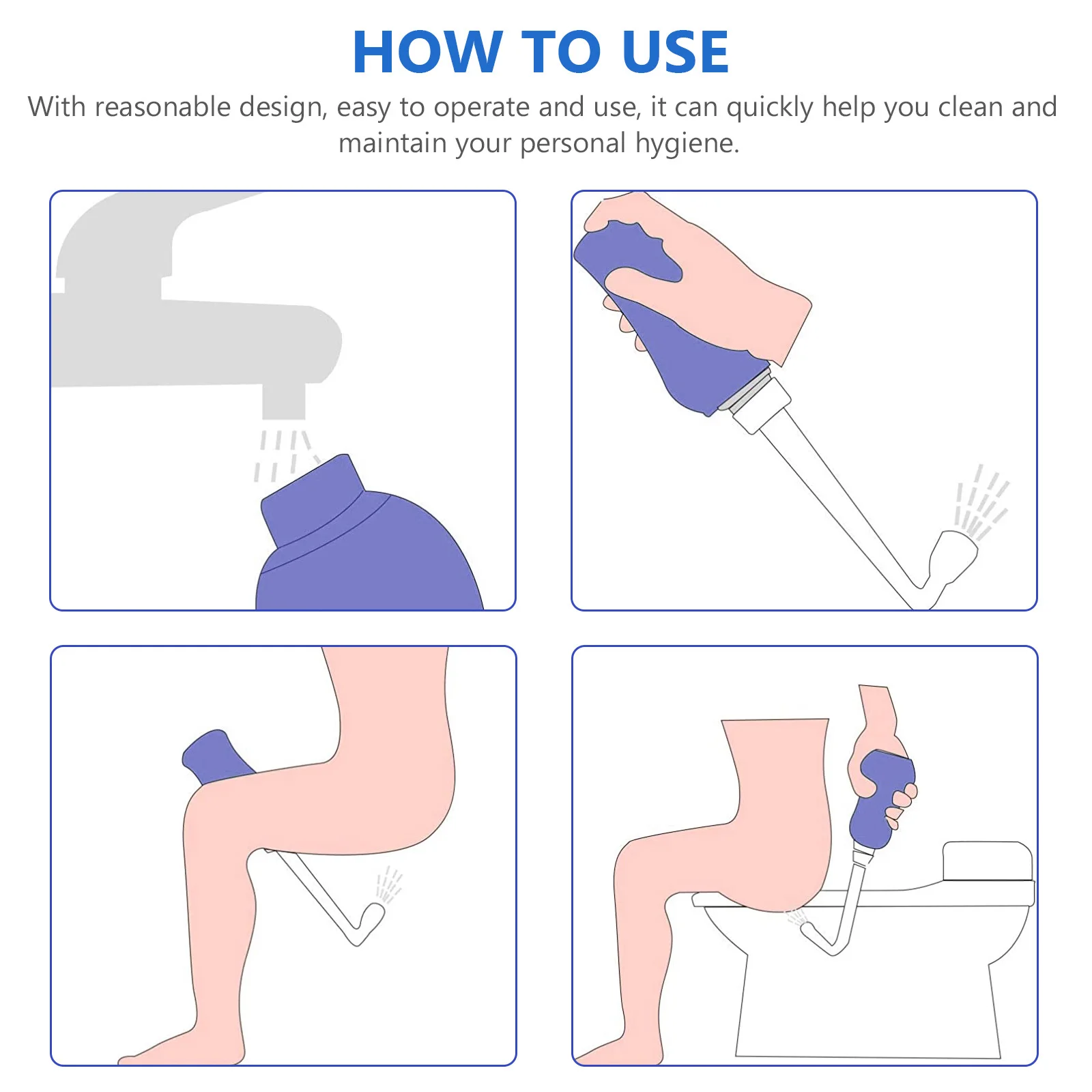 HOW TO USE

With reasonable design, easy to operate and use, it can quickly help you clean and maintain your personal hygiene.