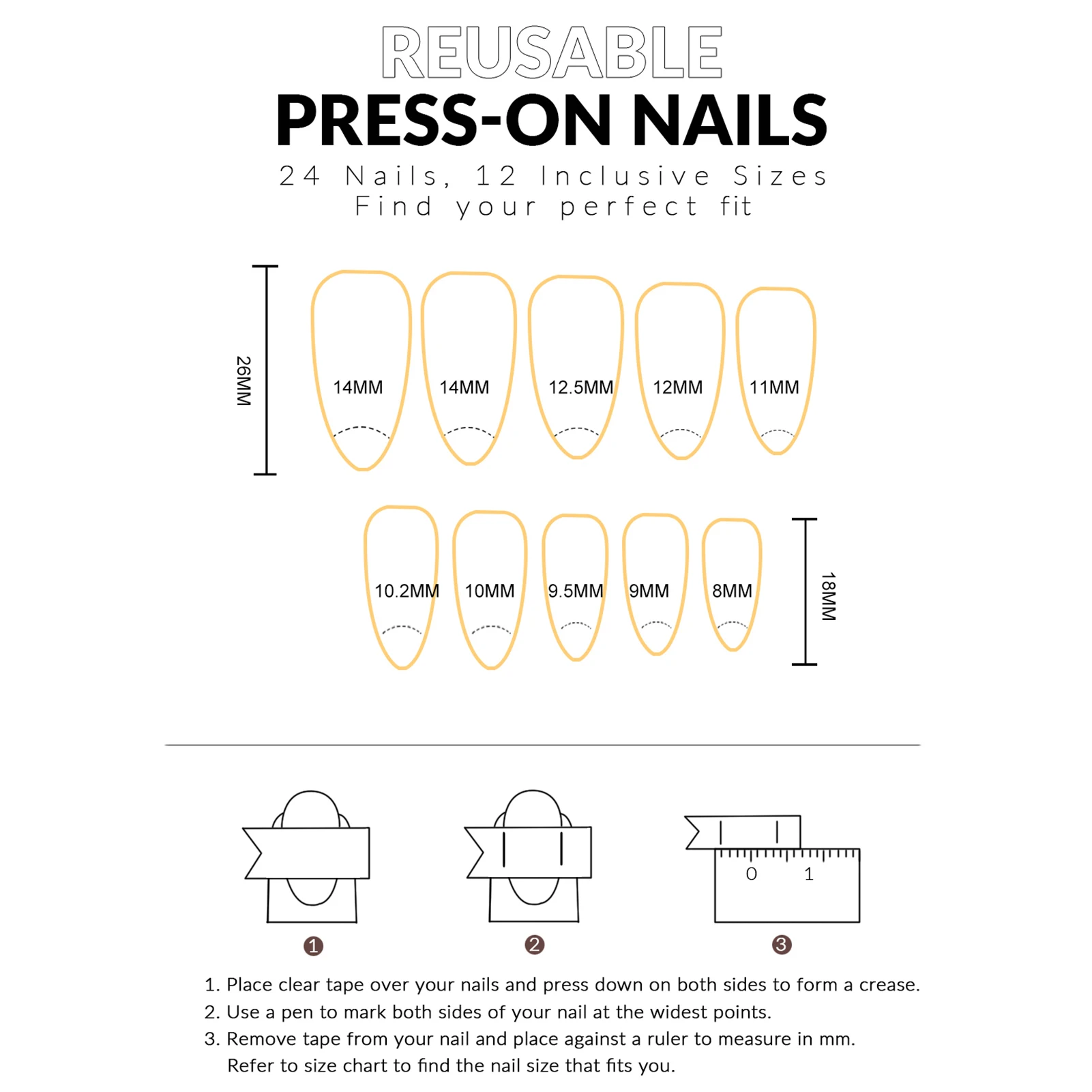 REUSABLE
PRESS-ON NAILS
24 Nails, 12 Inclusive Sizes
Find your perfect fit

26MM

14MM 14MM 12.5MM 12MM 11MM

10.2MM 10MM 9.5MM 9MM 8MM

18MM

0 1

1 2 3

1. Place clear tape over your nails and press down on both sides to form a crease.
2. Use a pen to mark both sides of your nail at the widest points.
3. Remove tape from your nail and place against a ruler to measure in mm. Refer to size chart to find the nail size that fits you.