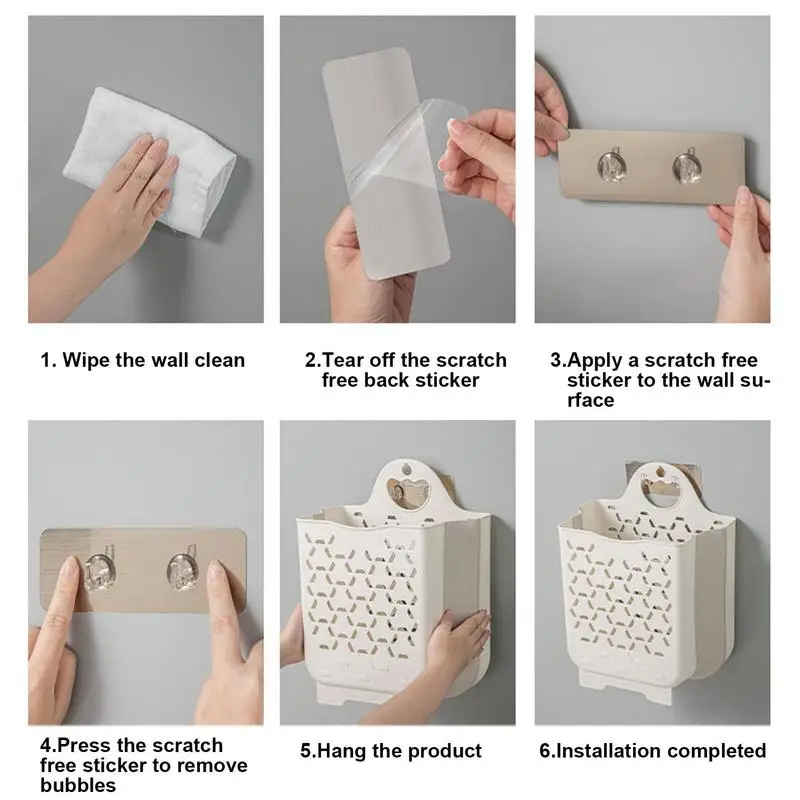 1. Wipe the wall clean

2.Tear off the scratch free back sticker

3.Apply a scratch free sticker to the wall surface

4.Press the scratch free sticker to remove bubbles

5.Hang the product

6.Installation completed