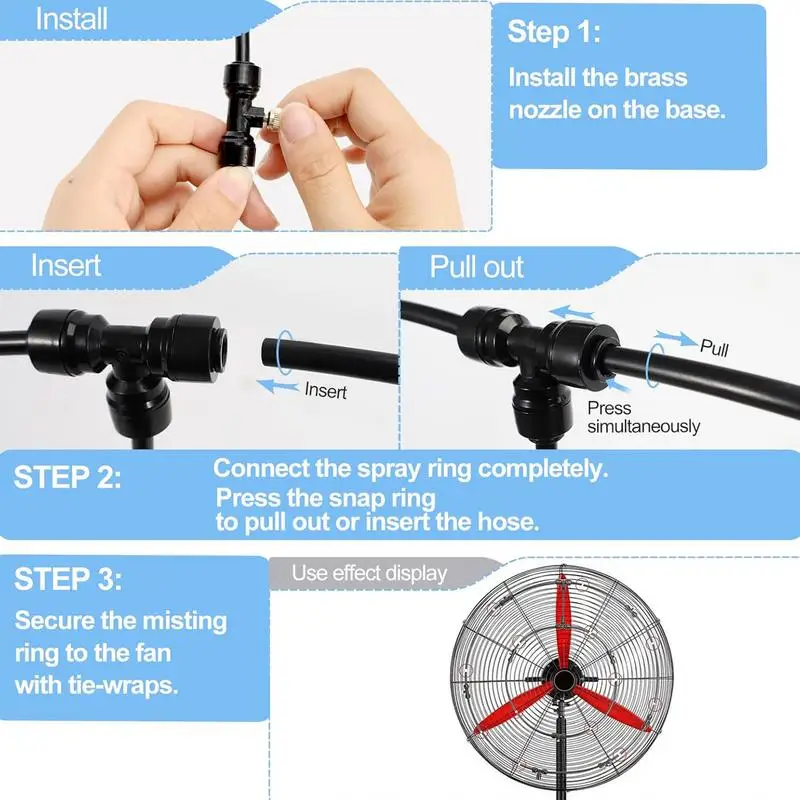 Install

Step 1:
Install the brass nozzle on the base.

Insert

Insert

Pull out

Pull

Press simultaneously

STEP 2:
Connect the spray ring completely.
Press the snap ring to pull out or insert the hose.

STEP 3:
Secure the misting ring to the fan with tie-wraps.

Use effect display