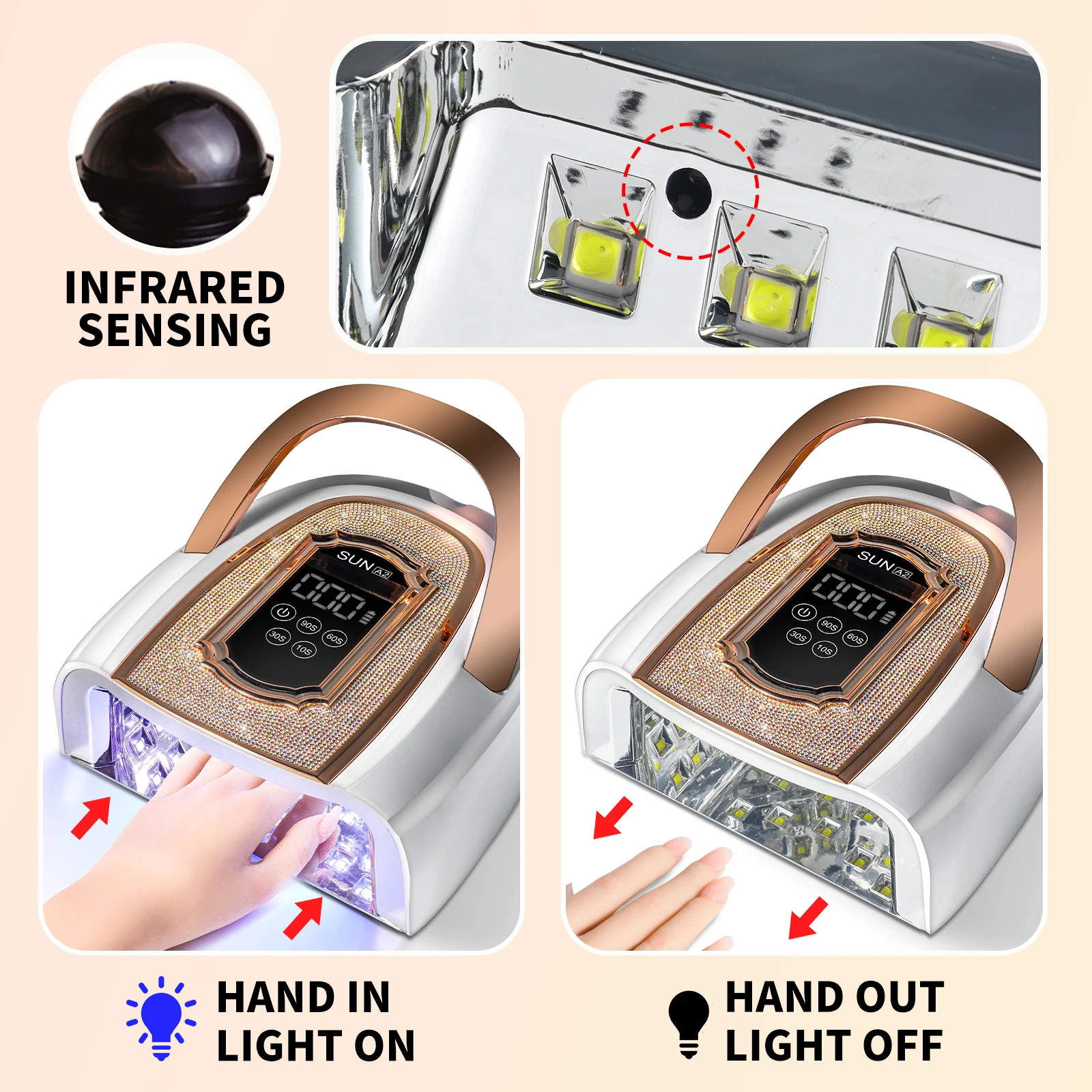 INFRARED SENSING

SUN A2
000
90S 60S 30S 10S

SUN A2
000
90S 60S 30S 10S

HAND IN
LIGHT ON

HAND OUT
LIGHT OFF