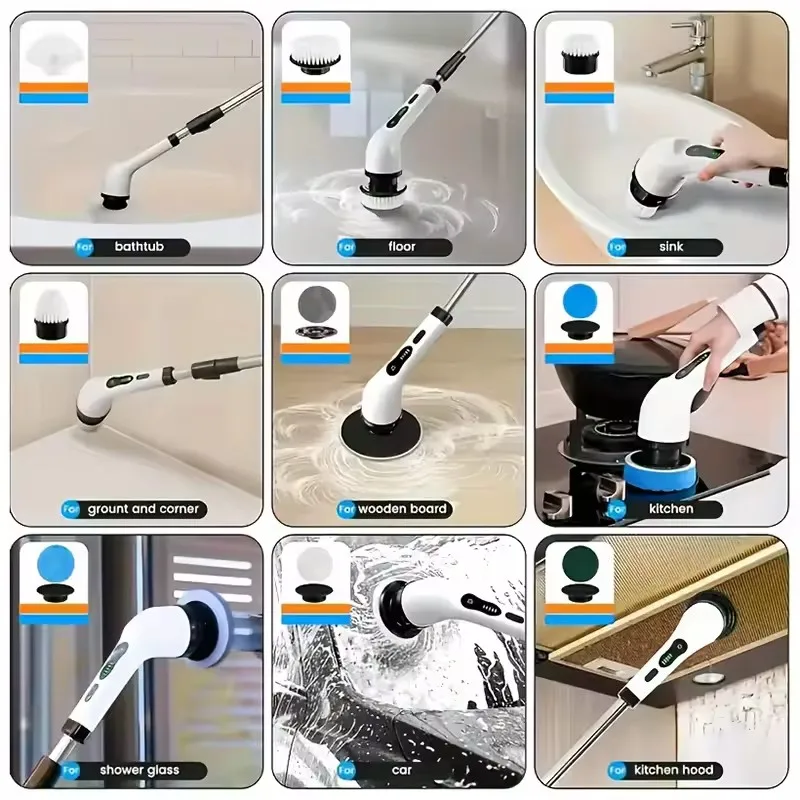 For bathtub

For floor

For sink

For grount and corner

For wooden board

For kitchen

For shower glass

For car

For kitchen hood