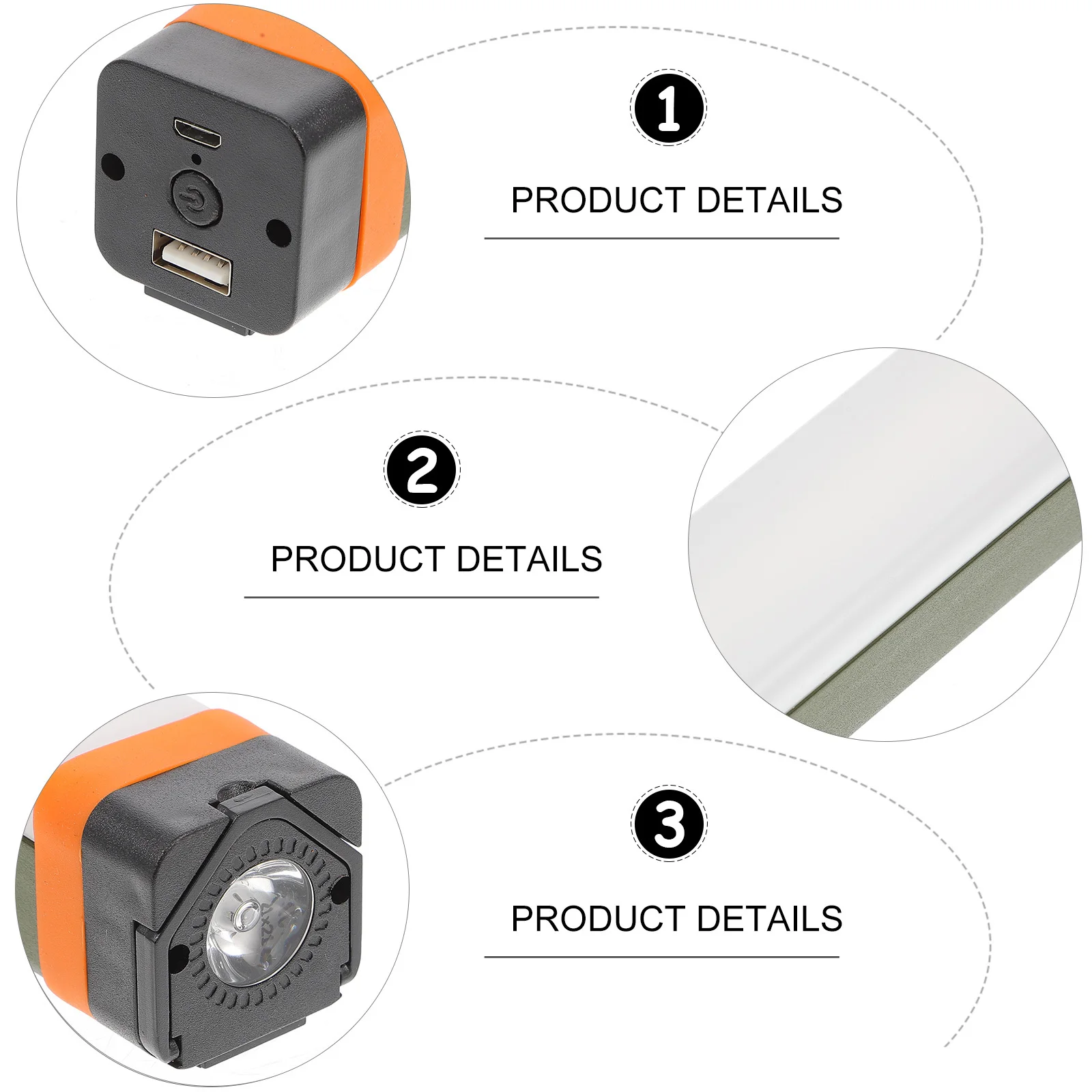 1

PRODUCT DETAILS

2

PRODUCT DETAILS

3

PRODUCT DETAILS