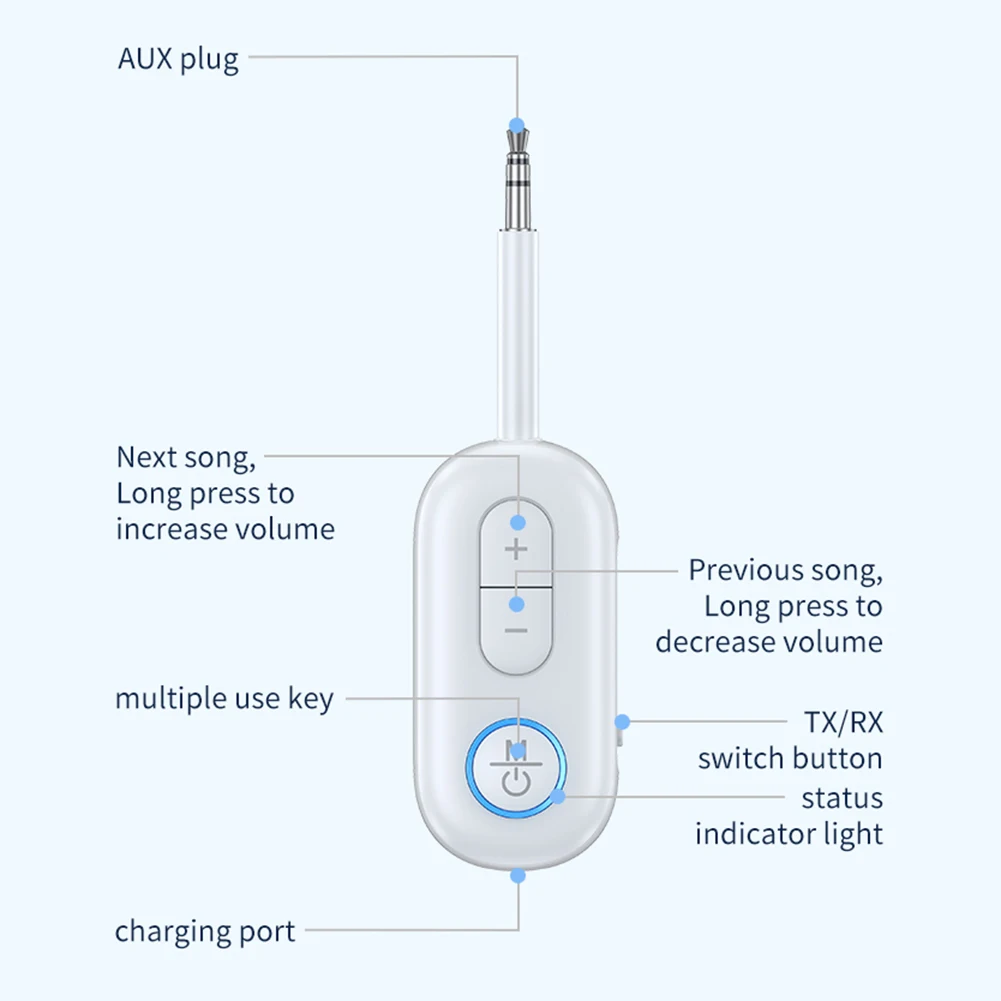 AUX plug

Next song, Long press to increase volume

+

−

Previous song, Long press to decrease volume

multiple use key

M

TX/RX switch button

status indicator light

charging port