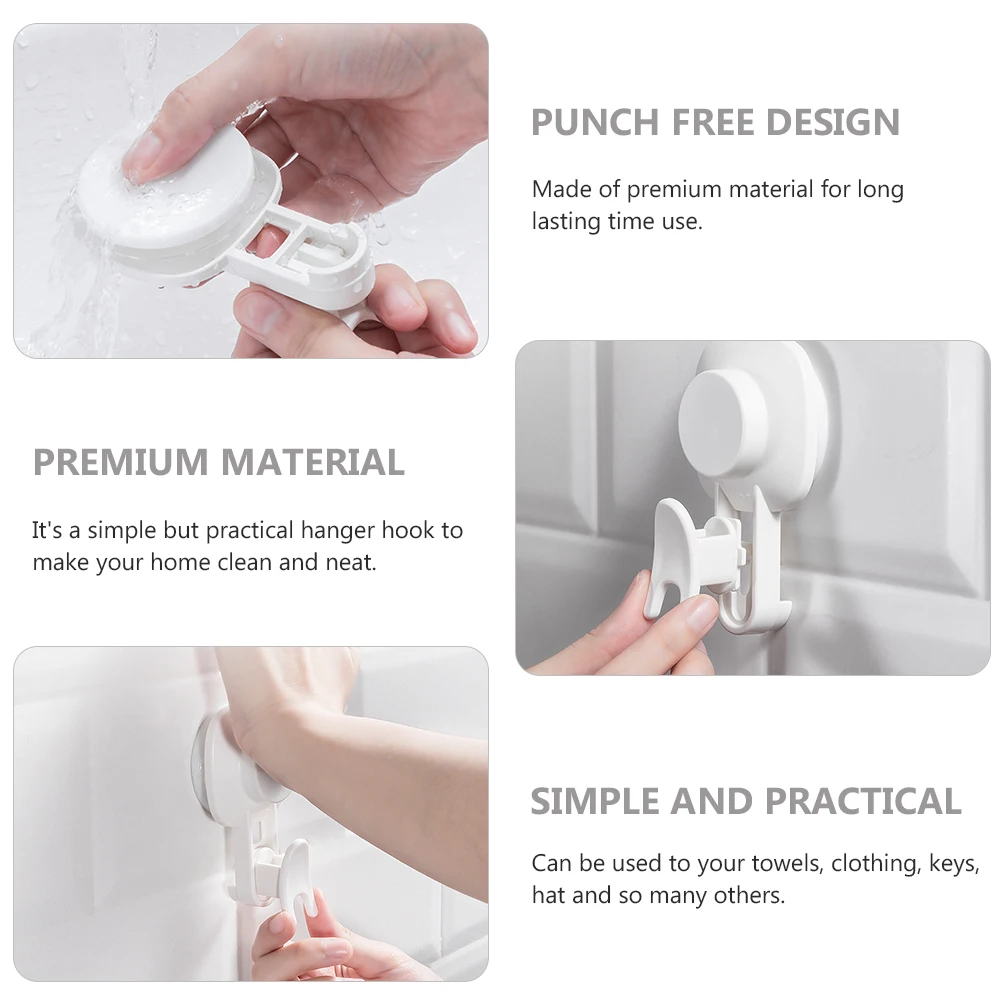 PUNCH FREE DESIGN

Made of premium material for long lasting time use.

PREMIUM MATERIAL

It's a simple but practical hanger hook to make your home clean and neat.

SIMPLE AND PRACTICAL

Can be used to your towels, clothing, keys, hat and so many others.