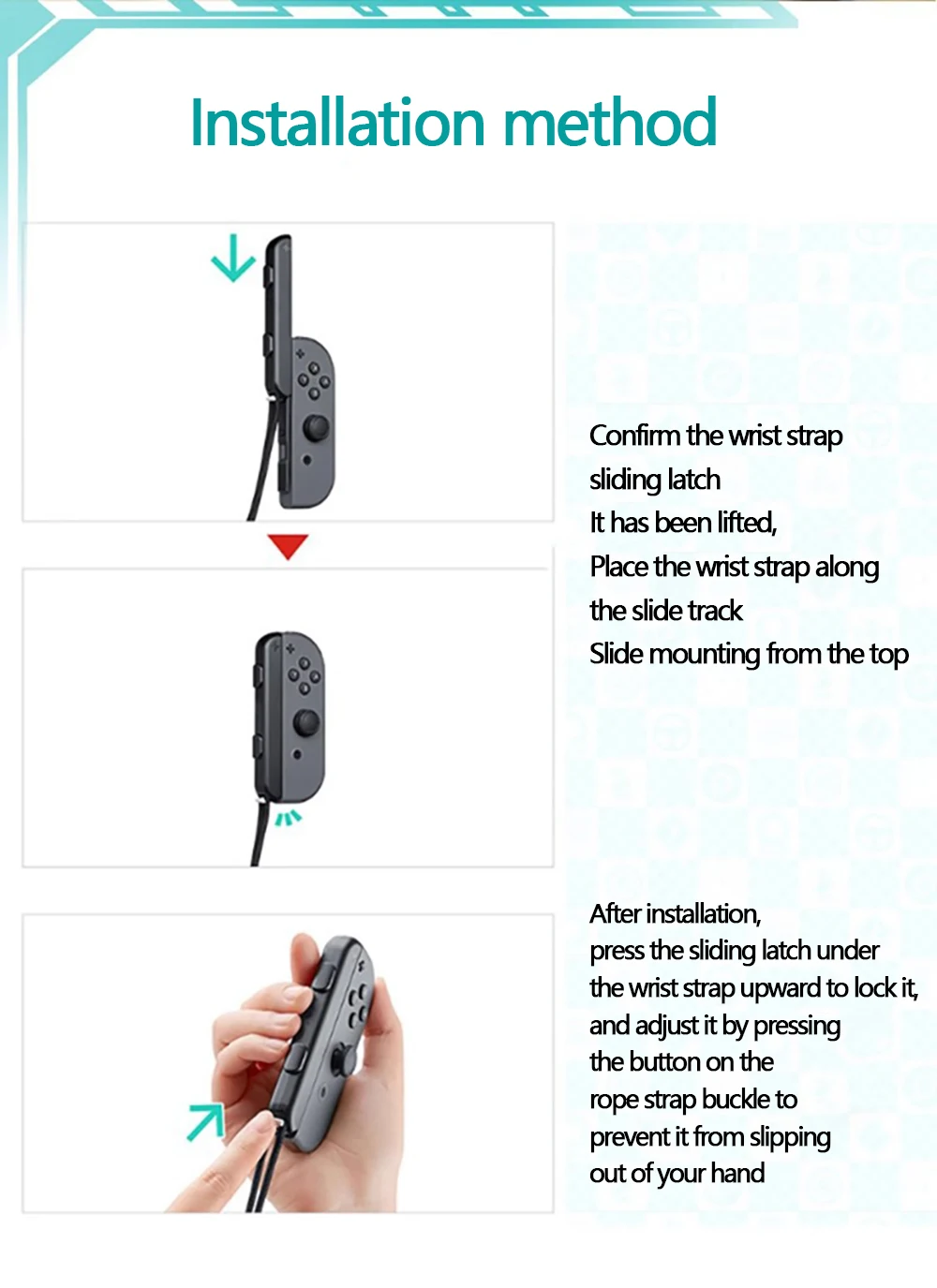 Installation method

Confirm the wrist strap sliding latch
It has been lifted,
Place the wrist strap along the slide track
Slide mounting from the top

After installation,
press the sliding latch under the wrist strap upward to lock it, and adjust it by pressing the button on the rope strap buckle to prevent it from slipping out of your hand