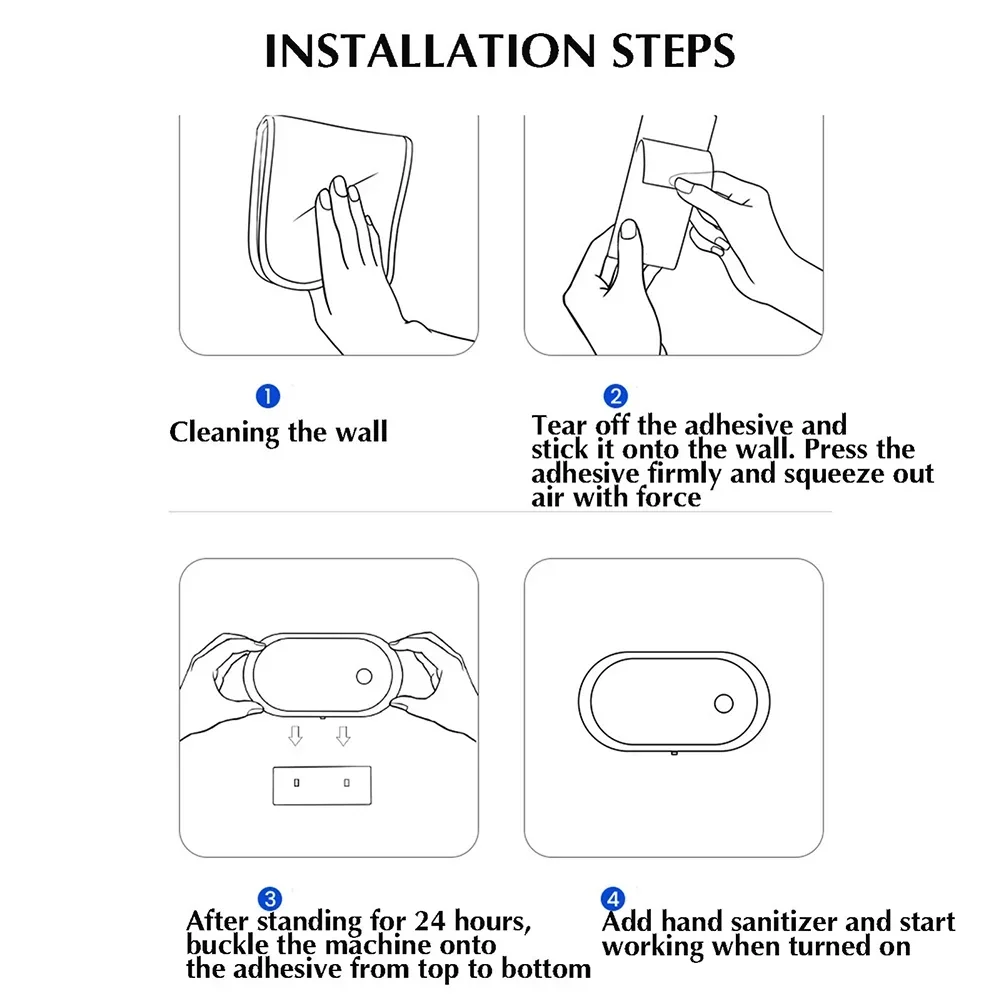 INSTALLATION STEPS

1
Cleaning the wall

2
Tear off the adhesive and stick it onto the wall. Press the adhesive firmly and squeeze out air with force

3
After standing for 24 hours, buckle the machine onto the adhesive from top to bottom

4
Add hand sanitizer and start working when turned on