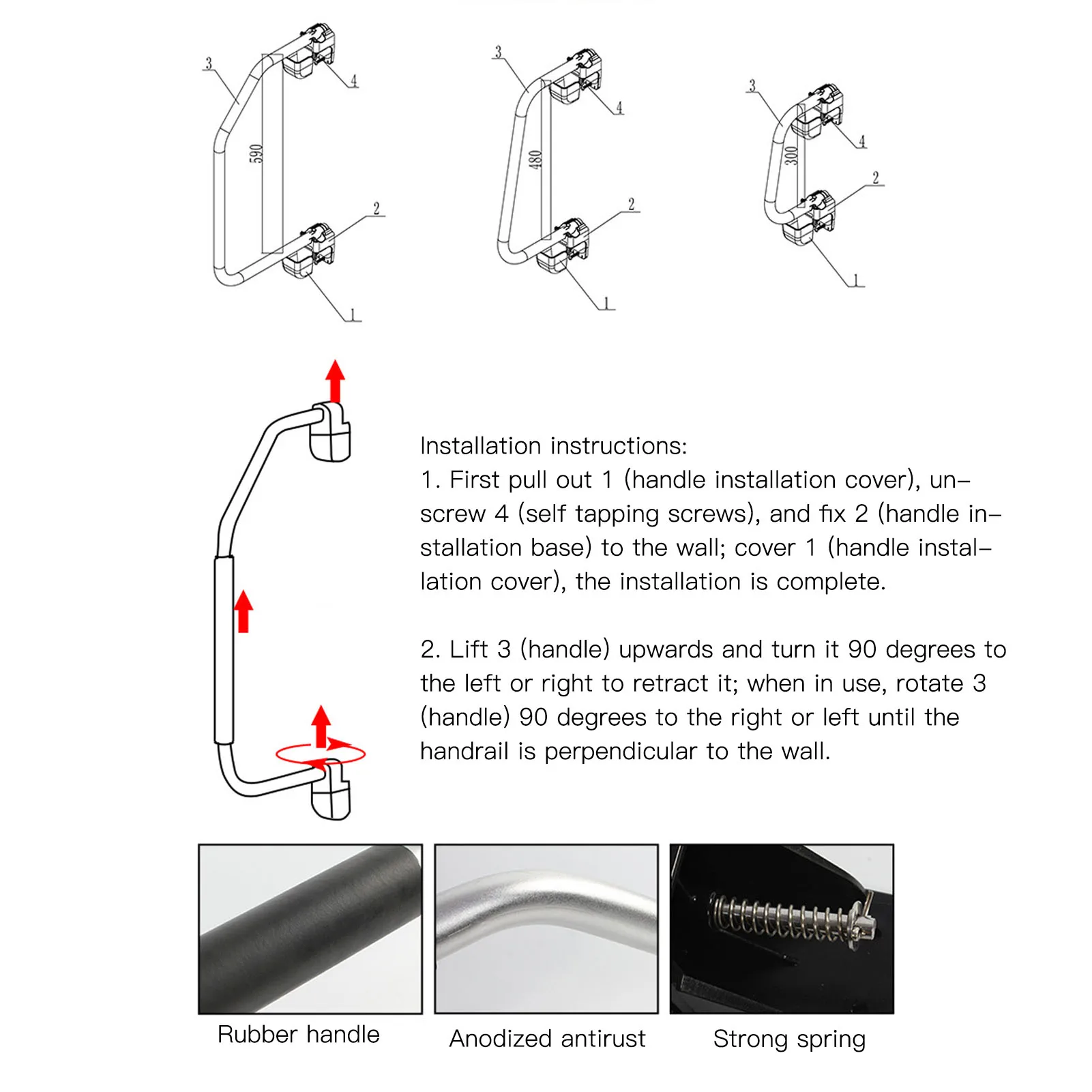 3
4
590
2
1

3
4
480
2
1

3
4
300
2
1

Installation instructions:
1. First pull out 1 (handle installation cover), unscrew 4 (self tapping screws), and fix 2 (handle installation base) to the wall; cover 1 (handle installation cover), the installation is complete.

2. Lift 3 (handle) upwards and turn it 90 degrees to the left or right to retract it; when in use, rotate 3 (handle) 90 degrees to the right or left until the handrail is perpendicular to the wall.

Rubber handle
Anodized antirust
Strong spring