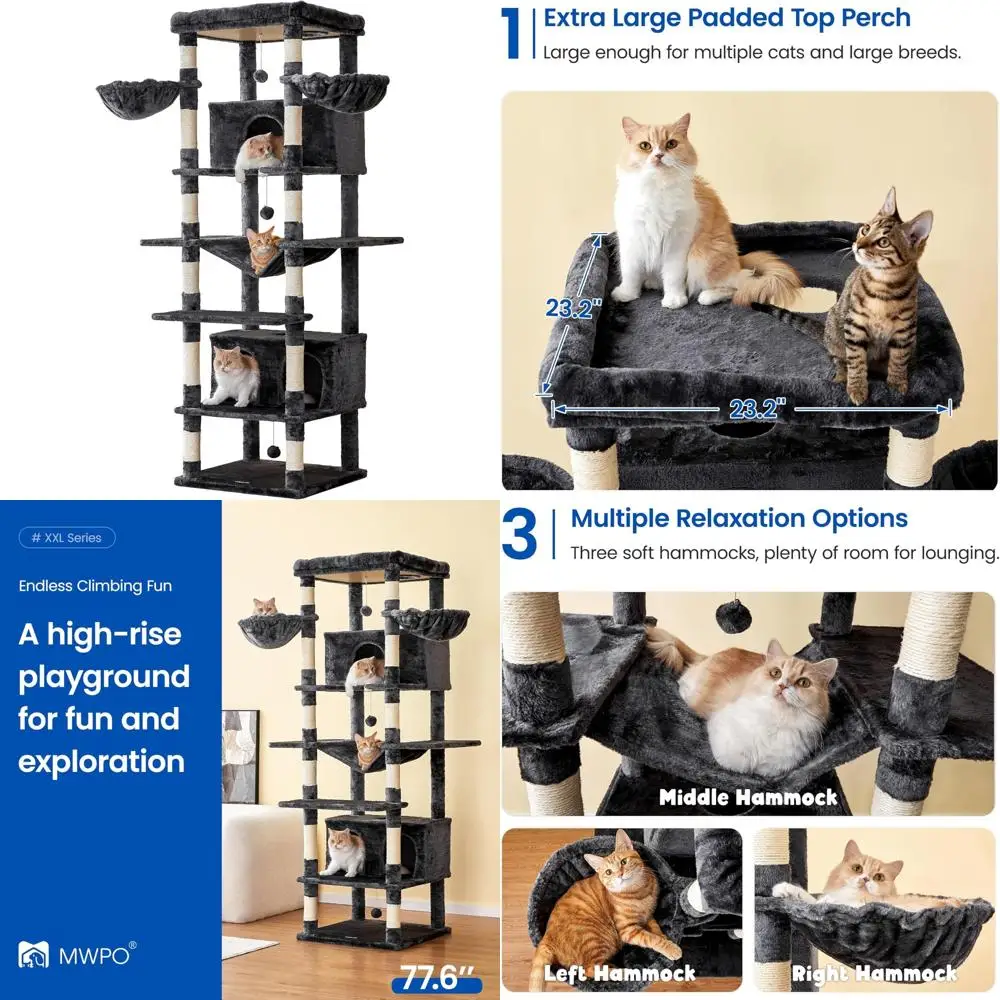 1 Extra Large Padded Top Perch
Large enough for multiple cats and large breeds.

23.2"

23.2"

# XXL Series

Endless Climbing Fun

A high-rise playground for fun and exploration

MWPO®

77.6"

3 Multiple Relaxation Options
Three soft hammocks, plenty of room for lounging.

Middle Hammock

Left Hammock

Right Hammock