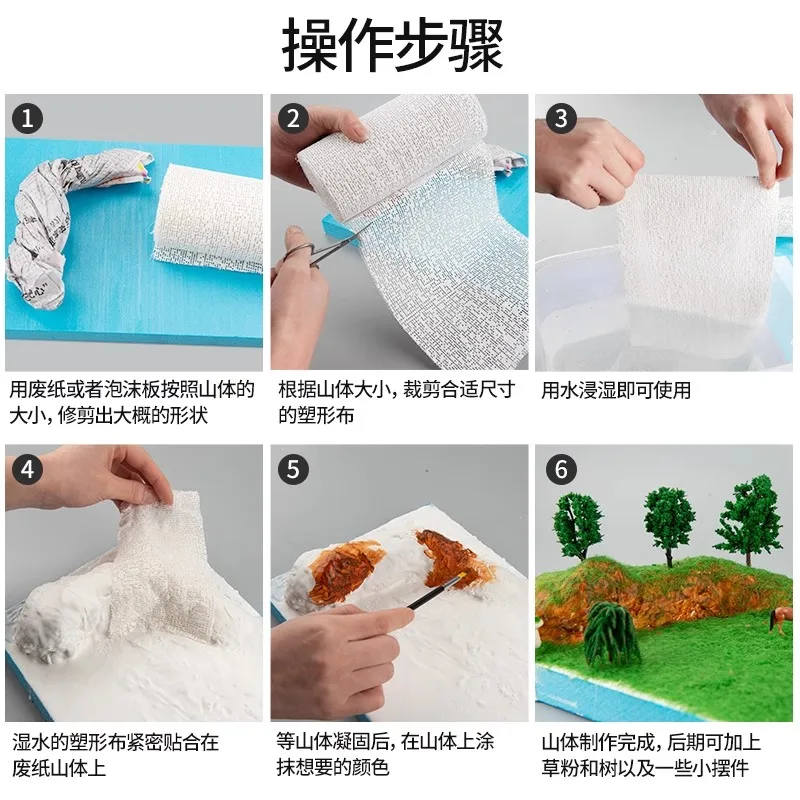 操作步骤

1
用废纸或者泡沫板按照山体的大小，修剪出大概的形状

2
根据山体大小，裁剪合适尺寸的塑形布

3
用水浸湿即可使用

4
湿水的塑形布紧密贴合在废纸山体上

5
等山体凝固后，在山体上涂抹想要的颜色

6
山体制作完成，后期可加上草粉和树以及一些小摆件