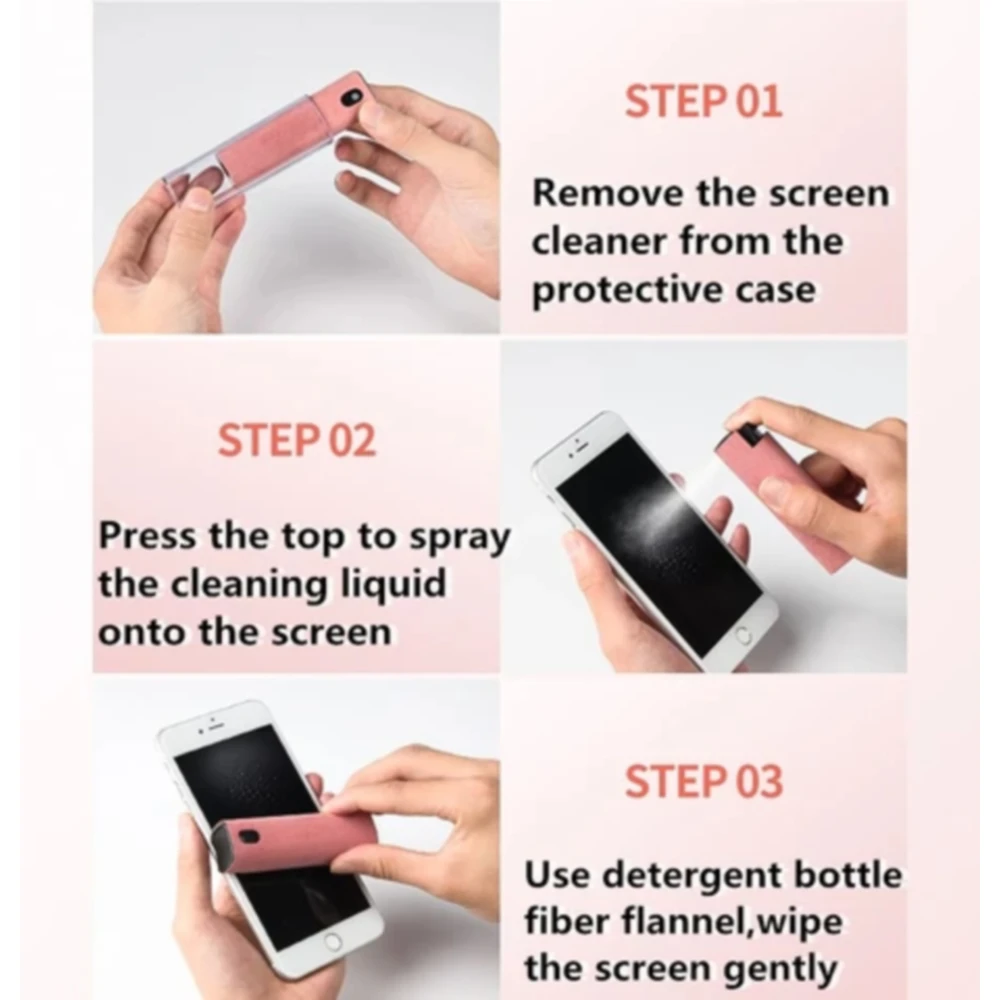 STEP 01

Remove the screen cleaner from the protective case

STEP 02

Press the top to spray the cleaning liquid onto the screen

STEP 03

Use detergent bottle fiber flannel,wipe the screen gently