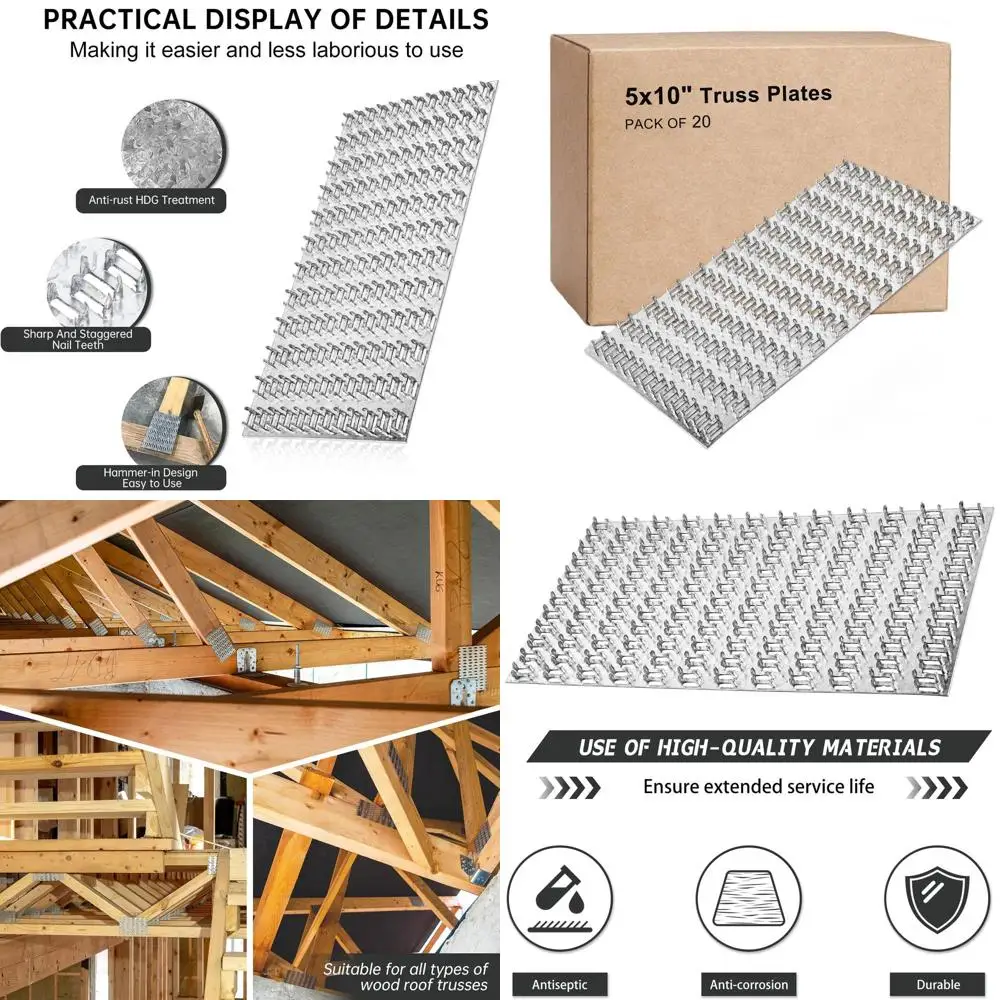 PRACTICAL DISPLAY OF DETAILS
Making it easier and less laborious to use

Anti-rust HDG Treatment

Sharp And Staggered Nail Teeth

Hammer-in Design Easy to Use

5x10" Truss Plates
PACK OF 20

Suitable for all types of wood roof trusses

USE OF HIGH-QUALITY MATERIALS
Ensure extended service life

Antiseptic

Anti-corrosion

Durable