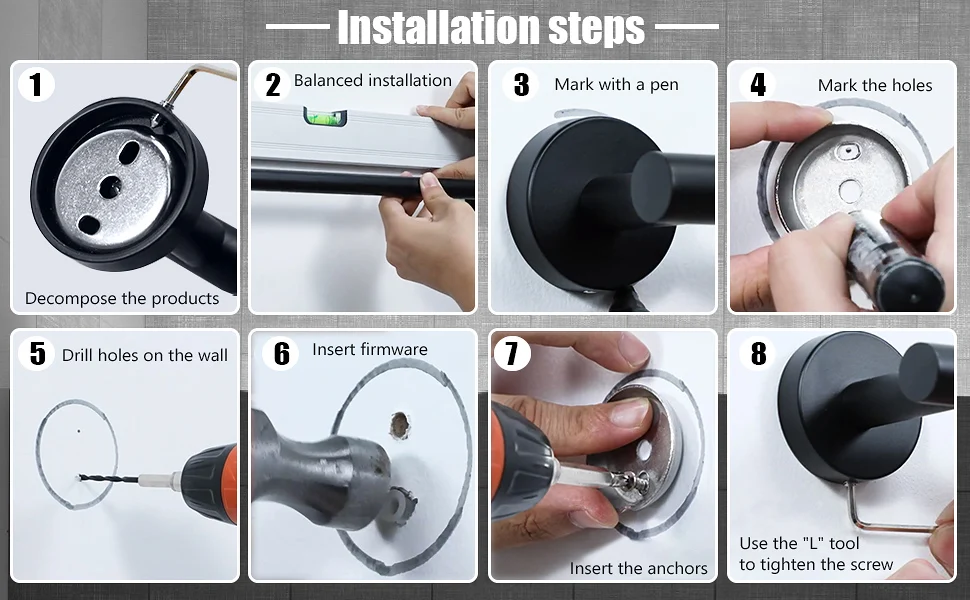 Installation steps

1
Decompose the products

2
Balanced installation

3
Mark with a pen

4
Mark the holes

5
Drill holes on the wall

6
Insert firmware

7
Insert the anchors

8
Use the "L" tool to tighten the screw