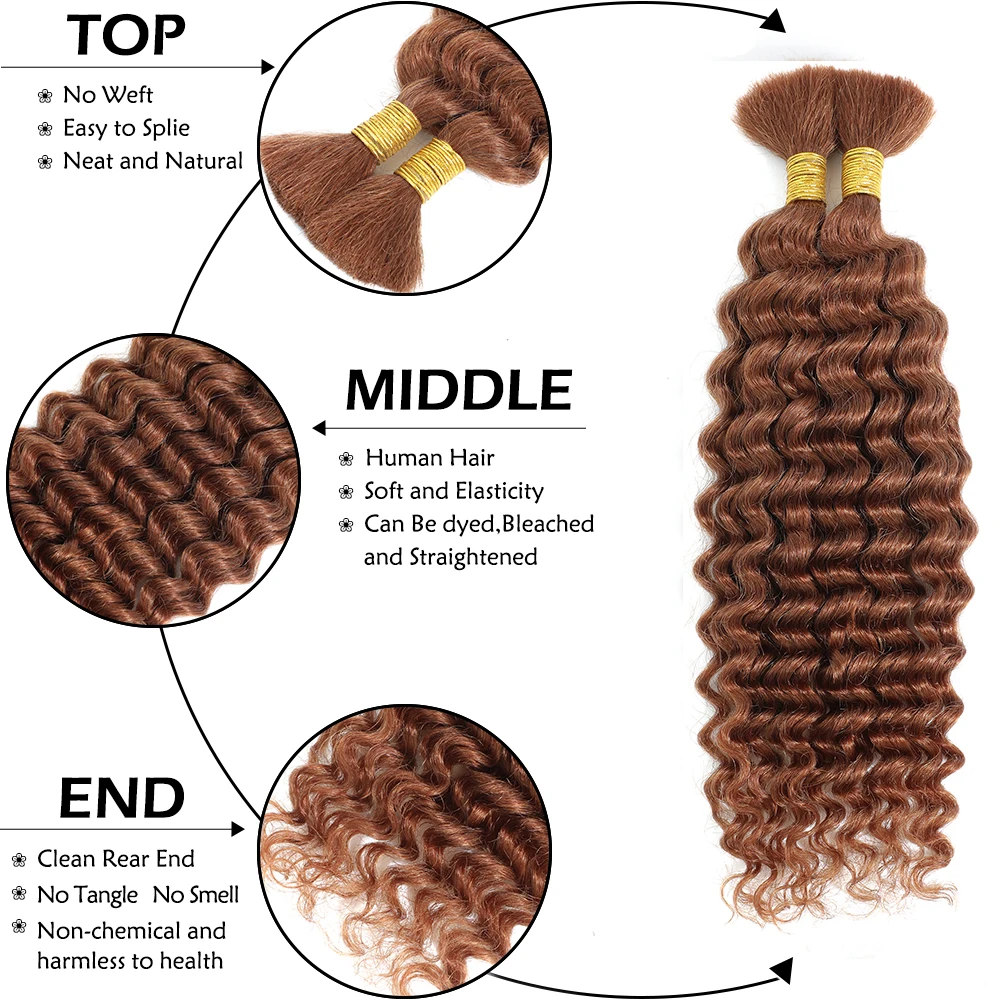 TOP

❀ No Weft
❀ Easy to Splie
❀ Neat and Natural

MIDDLE

❀ Human Hair
❀ Soft and Elasticity
❀ Can Be dyed,Bleached and Straightened

END

❀ Clean Rear End
❀ No Tangle No Smell
❀ Non-chemical and harmless to health