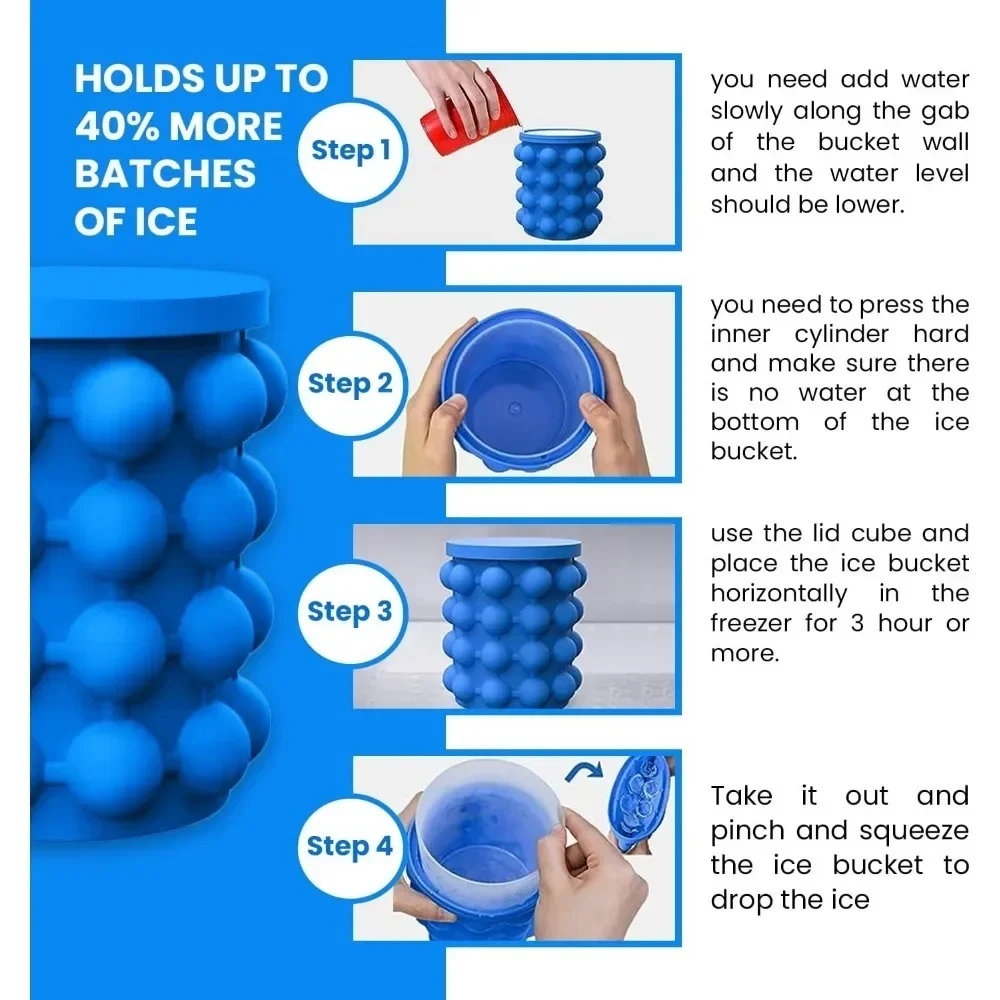 HOLDS UP TO 40% MORE BATCHES OF ICE

Step 1

you need add water slowly along the gab of the bucket wall and the water level should be lower.

Step 2

you need to press the inner cylinder hard and make sure there is no water at the bottom of the ice bucket.

Step 3

use the lid cube and place the ice bucket horizontally in the freezer for 3 hour or more.

Step 4

Take it out and pinch and squeeze the ice bucket to drop the ice