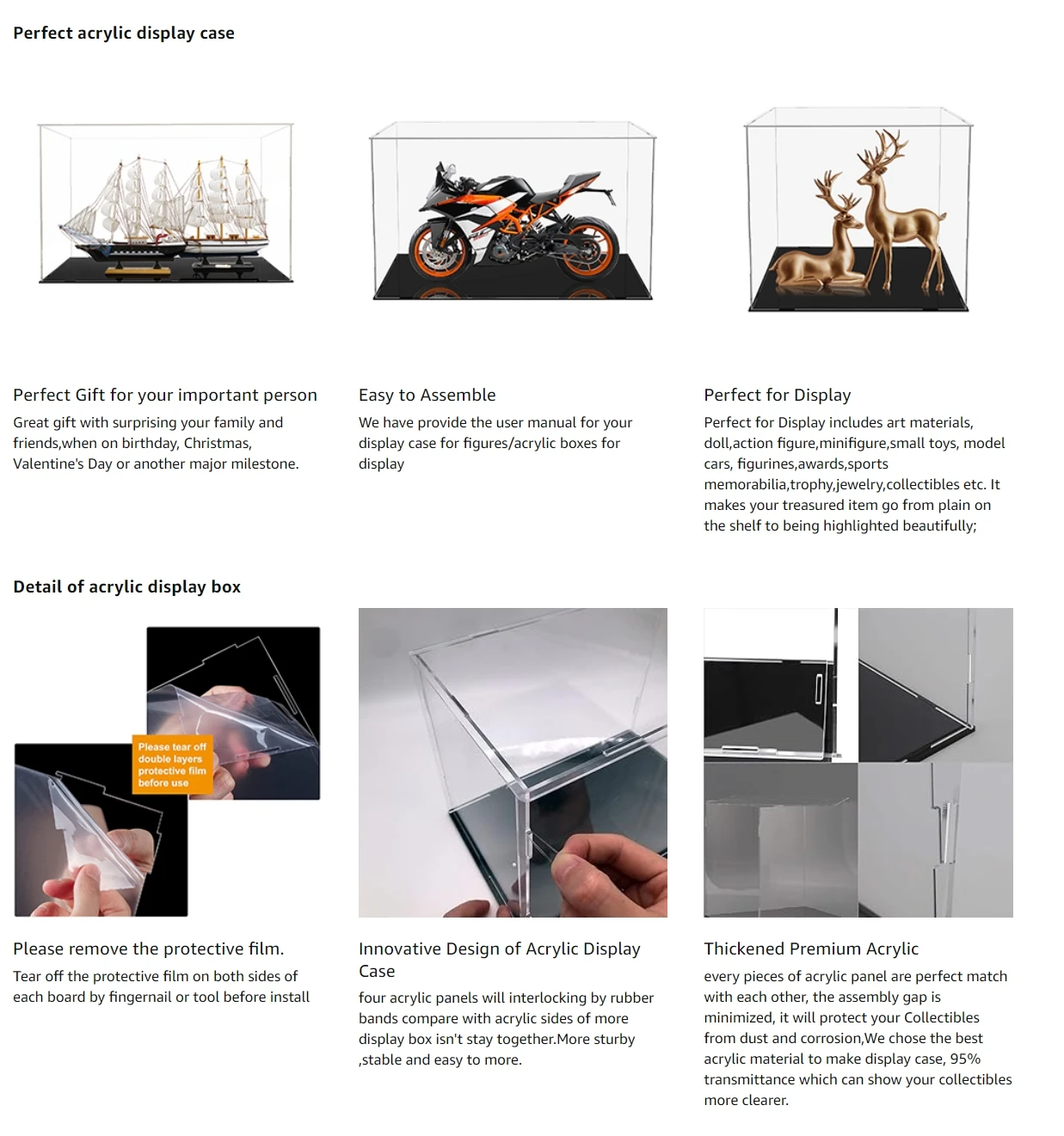 Perfect acrylic display case

Perfect Gift for your important person

Great gift with surprising your family and friends,when on birthday, Christmas, Valentine's Day or another major milestone.

Easy to Assemble

We have provide the user manual for your display case for figures/acrylic boxes for display

Perfect for Display

Perfect for Display includes art materials, doll,action figure,minifigure,small toys, model cars, figurines,awards,sports memorabilia,trophy,jewelry,collectibles etc. It makes your treasured item go from plain on the shelf to being highlighted beautifully;

Detail of acrylic display box

Please tear off double layers protective film before use

Please remove the protective film.

Tear off the protective film on both sides of each board by fingernail or tool before install

Innovative Design of Acrylic Display Case

four acrylic panels will interlocking by rubber bands compare with acrylic sides of more display box isn't stay together.More sturby ,stable and easy to more.

Thickened Premium Acrylic

every pieces of acrylic panel are perfect match with each other, the assembly gap is minimized, it will protect your Collectibles from dust and corrosion,We chose the best acrylic material to make display case, 95% transmittance which can show your collectibles more clearer.