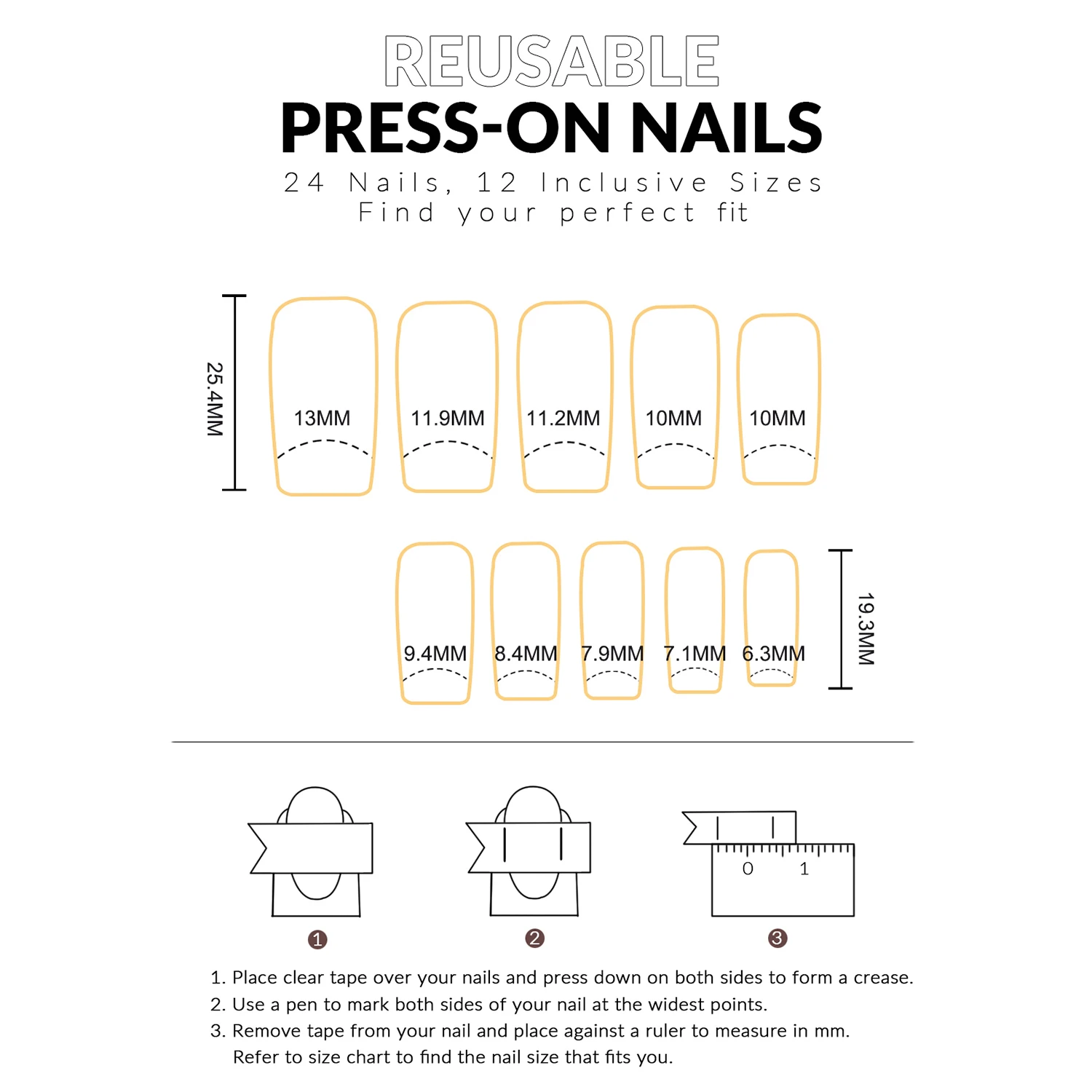 REUSABLE
PRESS-ON NAILS
24 Nails, 12 Inclusive Sizes
Find your perfect fit

25.4MM

13MM 11.9MM 11.2MM 10MM 10MM

9.4MM 8.4MM 7.9MM 7.1MM 6.3MM

19.3MM

0 1

1 2 3

1. Place clear tape over your nails and press down on both sides to form a crease.
2. Use a pen to mark both sides of your nail at the widest points.
3. Remove tape from your nail and place against a ruler to measure in mm.
Refer to size chart to find the nail size that fits you.