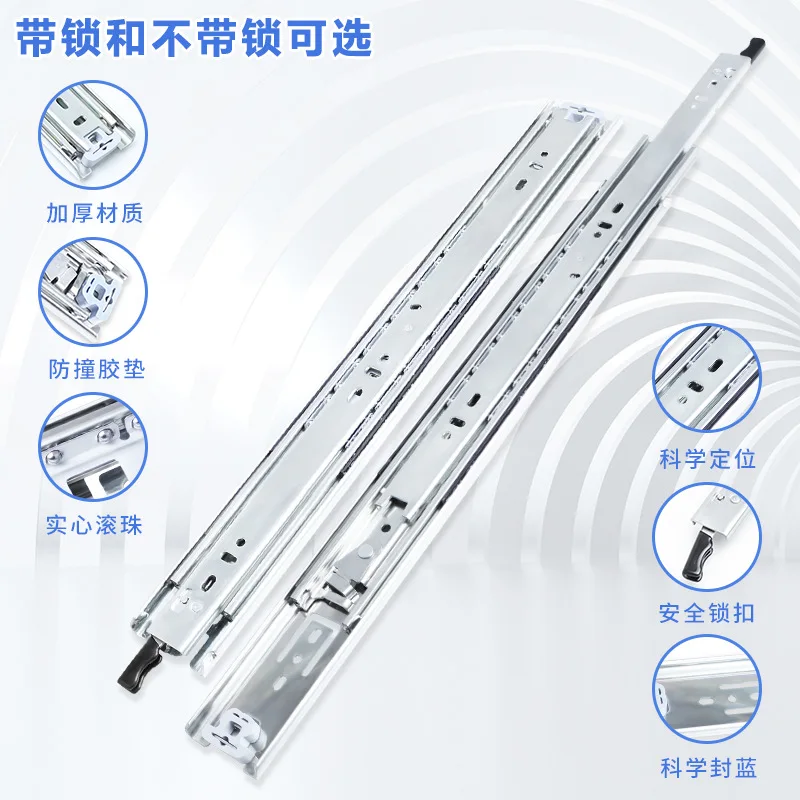 带锁和不带锁可选

加厚材质

防撞胶垫

实心滚珠

科学定位

安全锁扣

科学封蓝