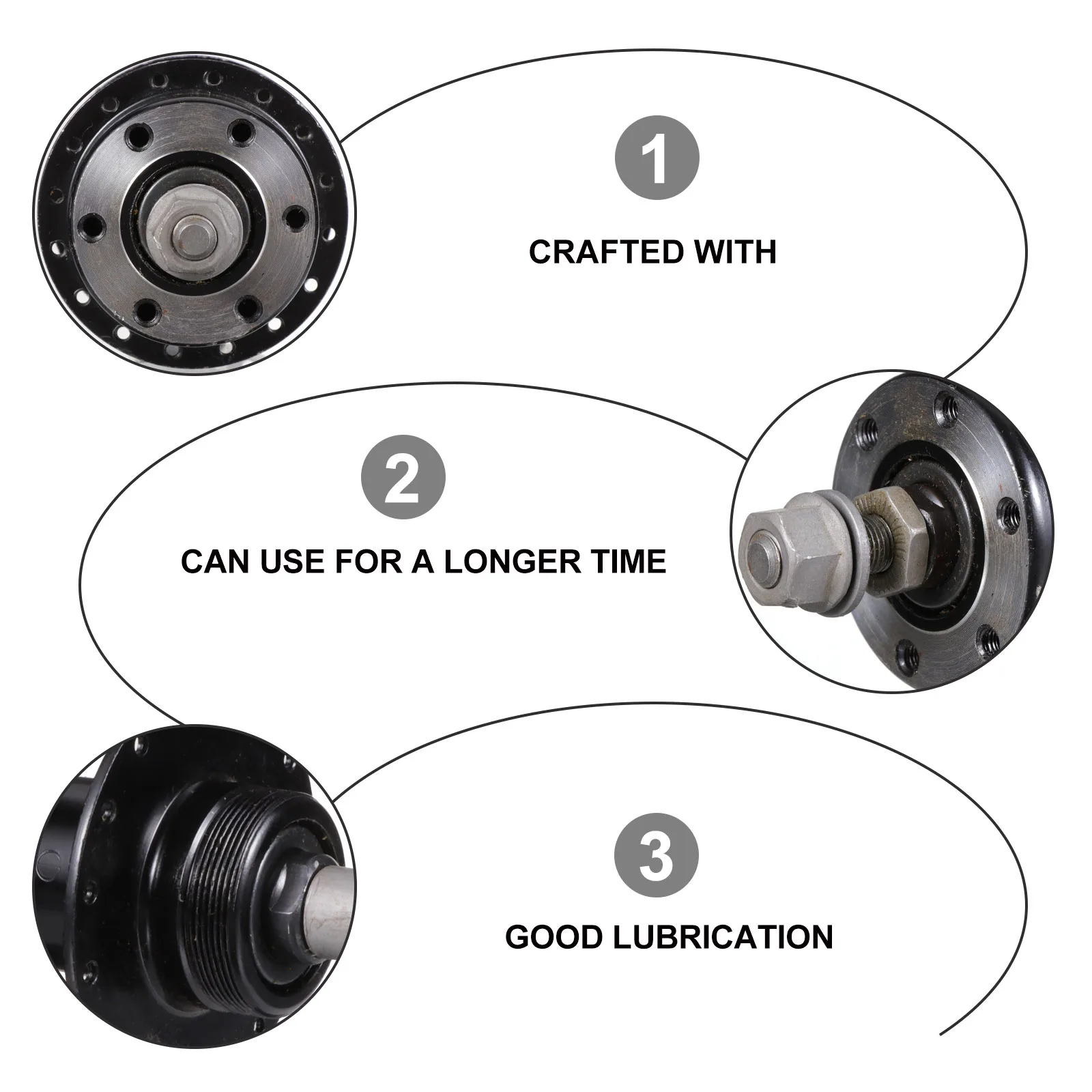 1

CRAFTED WITH

2

CAN USE FOR A LONGER TIME

3

GOOD LUBRICATION