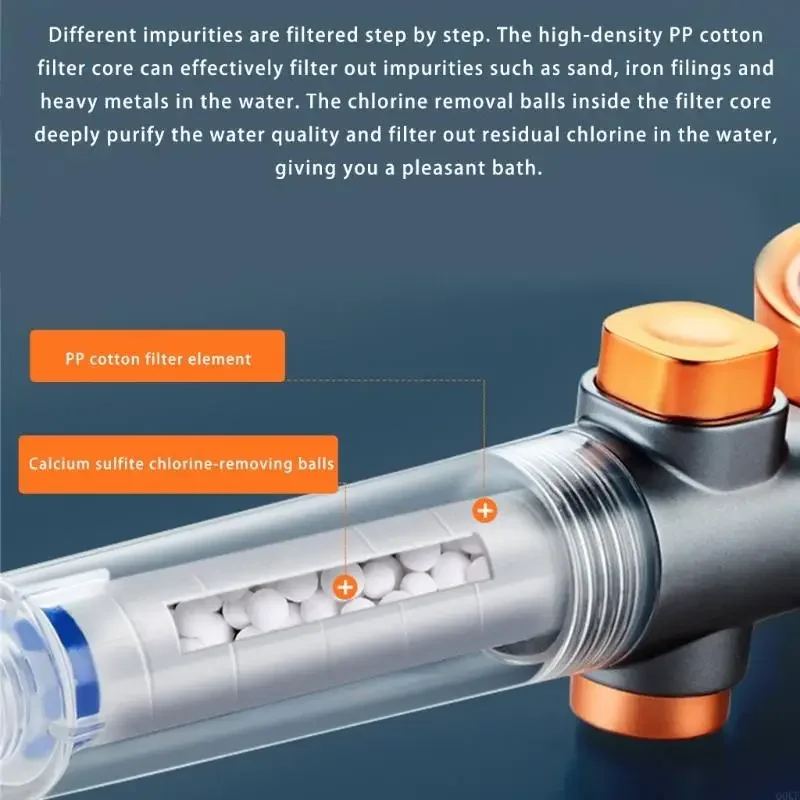 Different impurities are filtered step by step. The high-density PP cotton filter core can effectively filter out impurities such as sand, iron filings and heavy metals in the water. The chlorine removal balls inside the filter core deeply purify the water quality and filter out residual chlorine in the water, giving you a pleasant bath.

PP cotton filter element

Calcium sulfite chlorine-removing balls