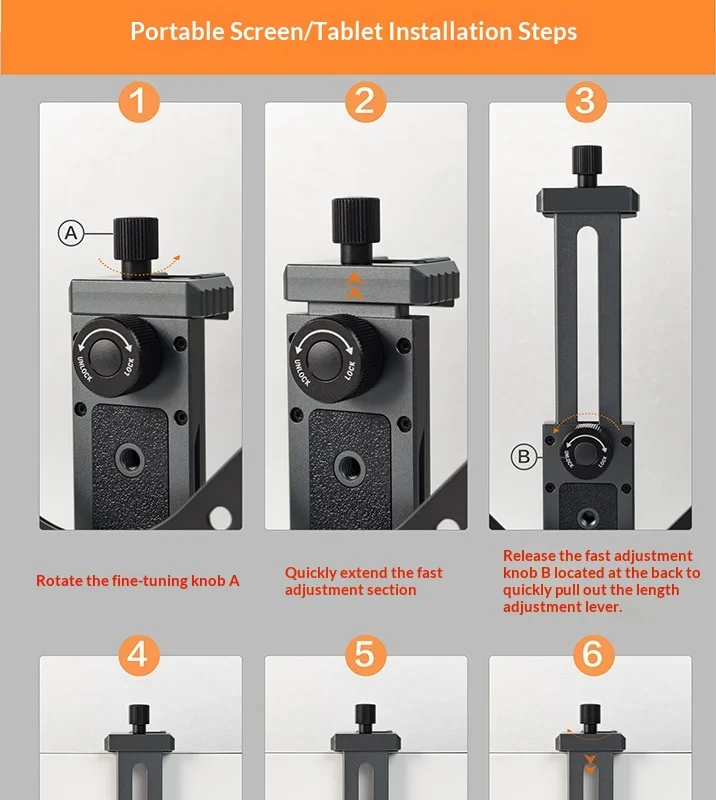 Portable Screen/Tablet Installation Steps

1

A

UNLOCK LOCK

Rotate the fine-tuning knob A

2

UNLOCK LOCK

Quickly extend the fast adjustment section

3

B

UNLOCK LOCK

Release the fast adjustment knob B located at the back to quickly pull out the length adjustment lever.

4

5

6