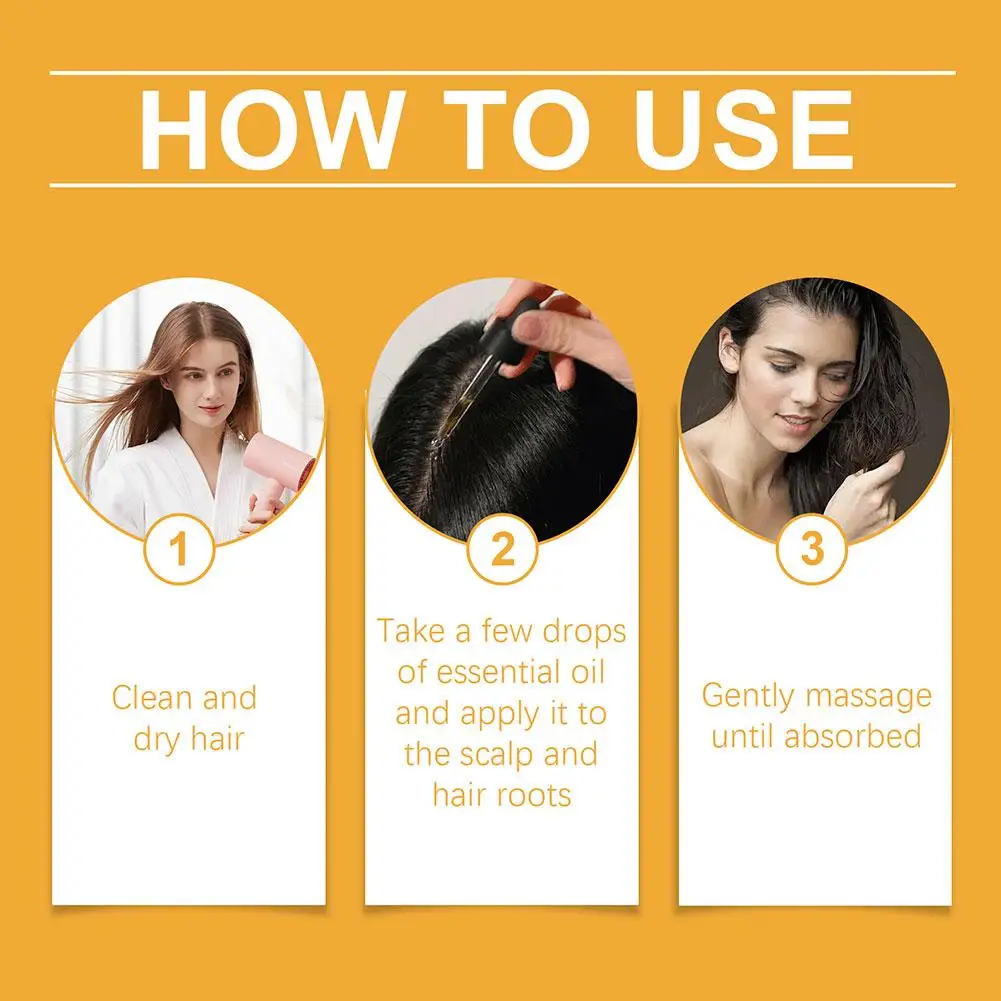 HOW TO USE

1

Clean and dry hair

2

Take a few drops of essential oil and apply it to the scalp and hair roots

3

Gently massage until absorbed