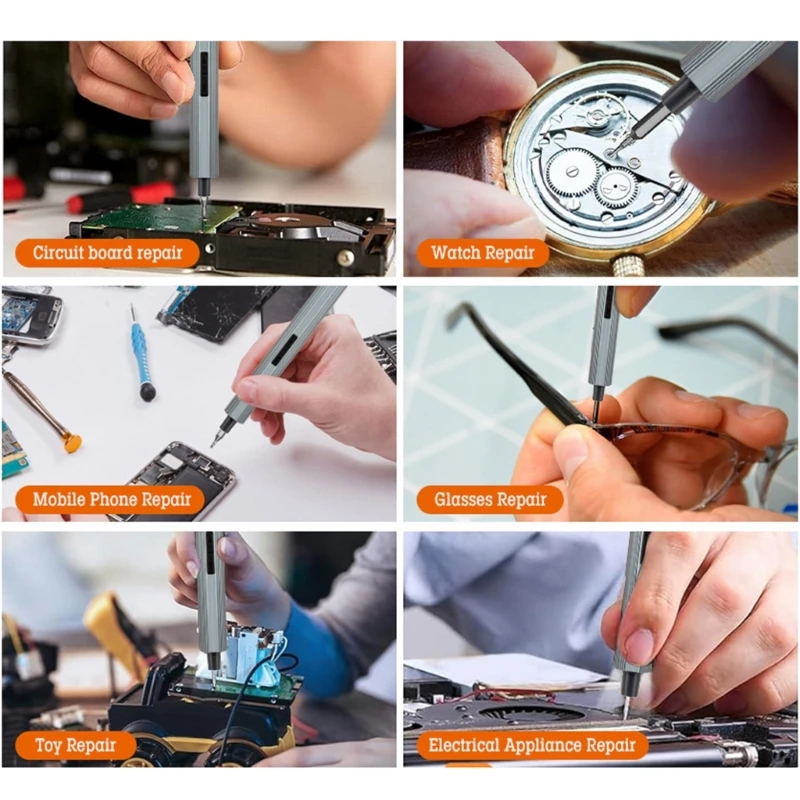 Circuit board repair

Watch Repair

Mobile Phone Repair

Glasses Repair

Toy Repair

Electrical Appliance Repair