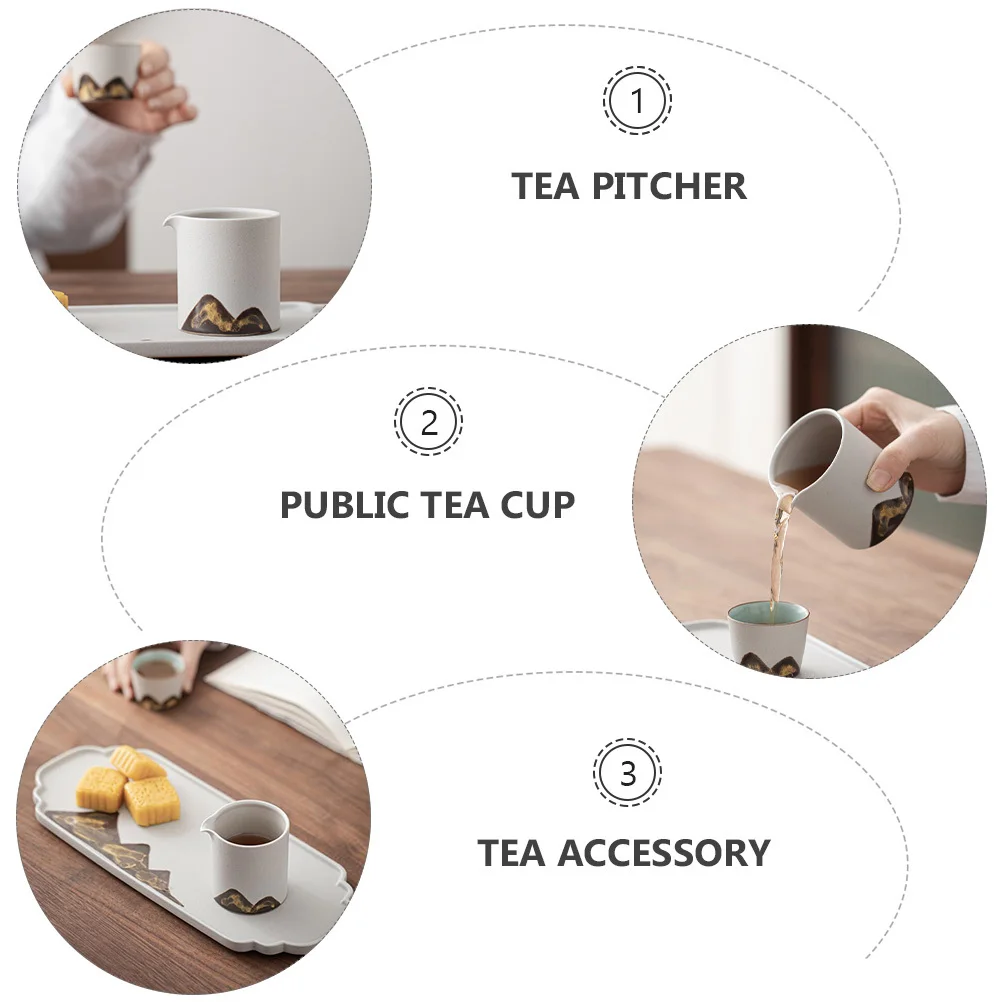 1

TEA PITCHER

2

PUBLIC TEA CUP

3

TEA ACCESSORY