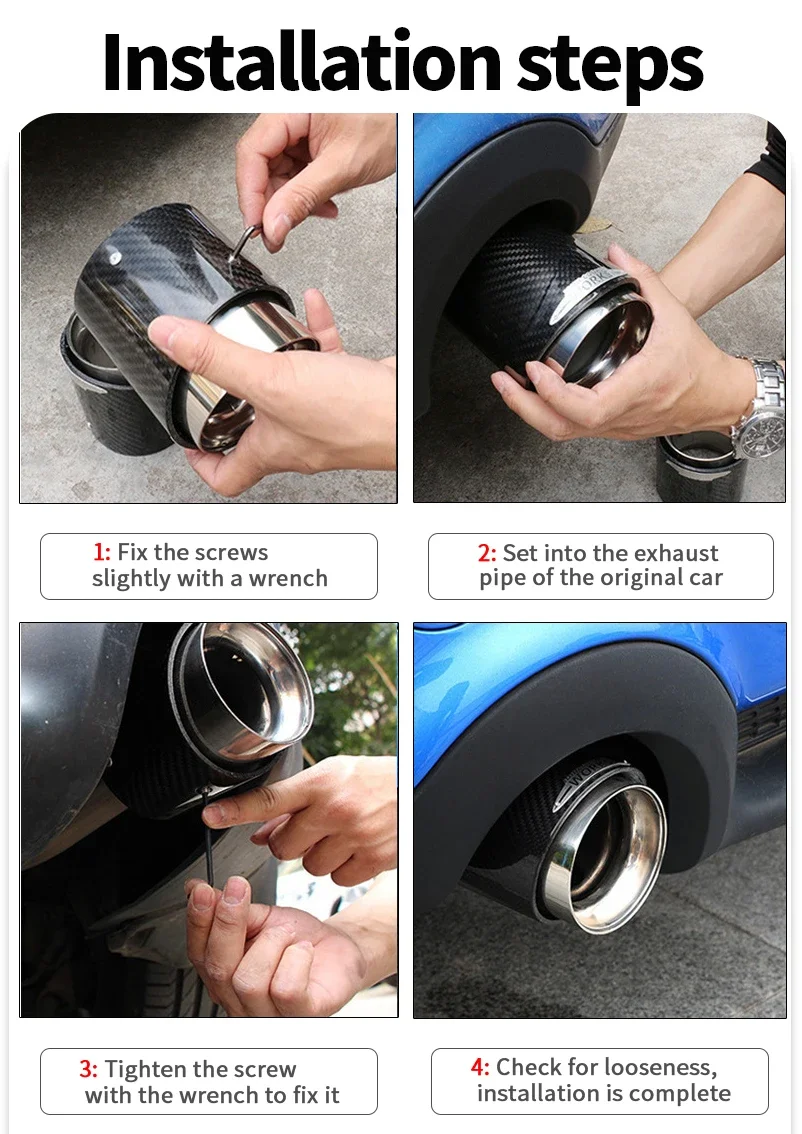 Installation steps

1: Fix the screws slightly with a wrench

2: Set into the exhaust pipe of the original car

3: Tighten the screw with the wrench to fix it

4: Check for looseness, installation is complete