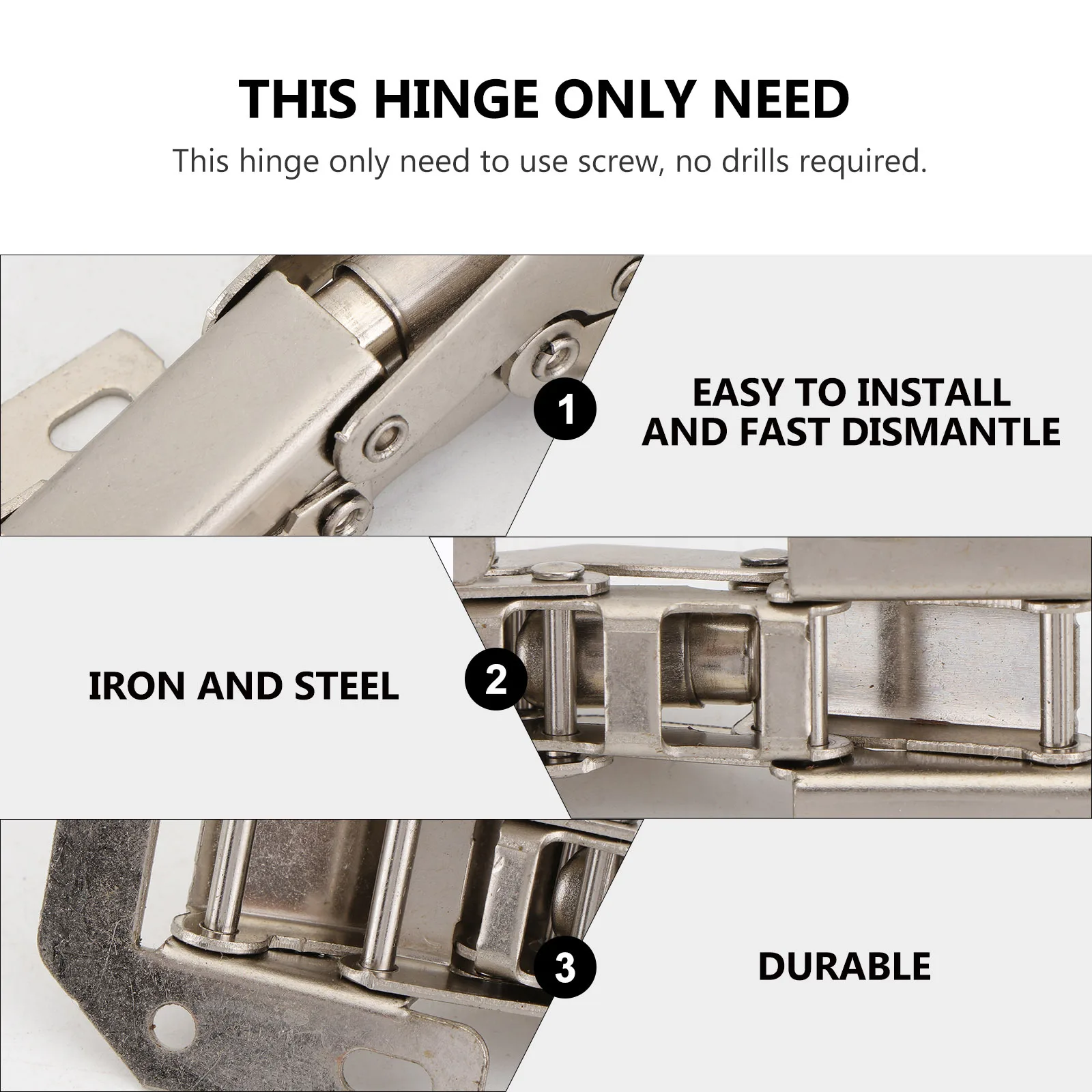 THIS HINGE ONLY NEED

This hinge only need to use screw, no drills required.

1

EASY TO INSTALL AND FAST DISMANTLE

IRON AND STEEL

2

3

DURABLE