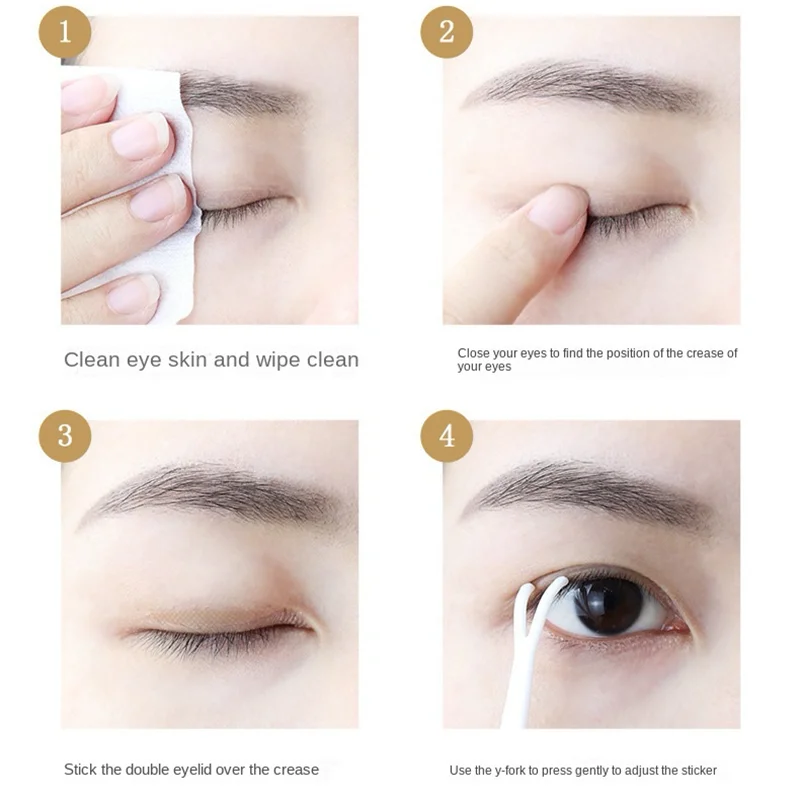 1

Clean eye skin and wipe clean

2

Close your eyes to find the position of the crease of your eyes

3

Stick the double eyelid over the crease

4

Use the y-fork to press gently to adjust the sticker