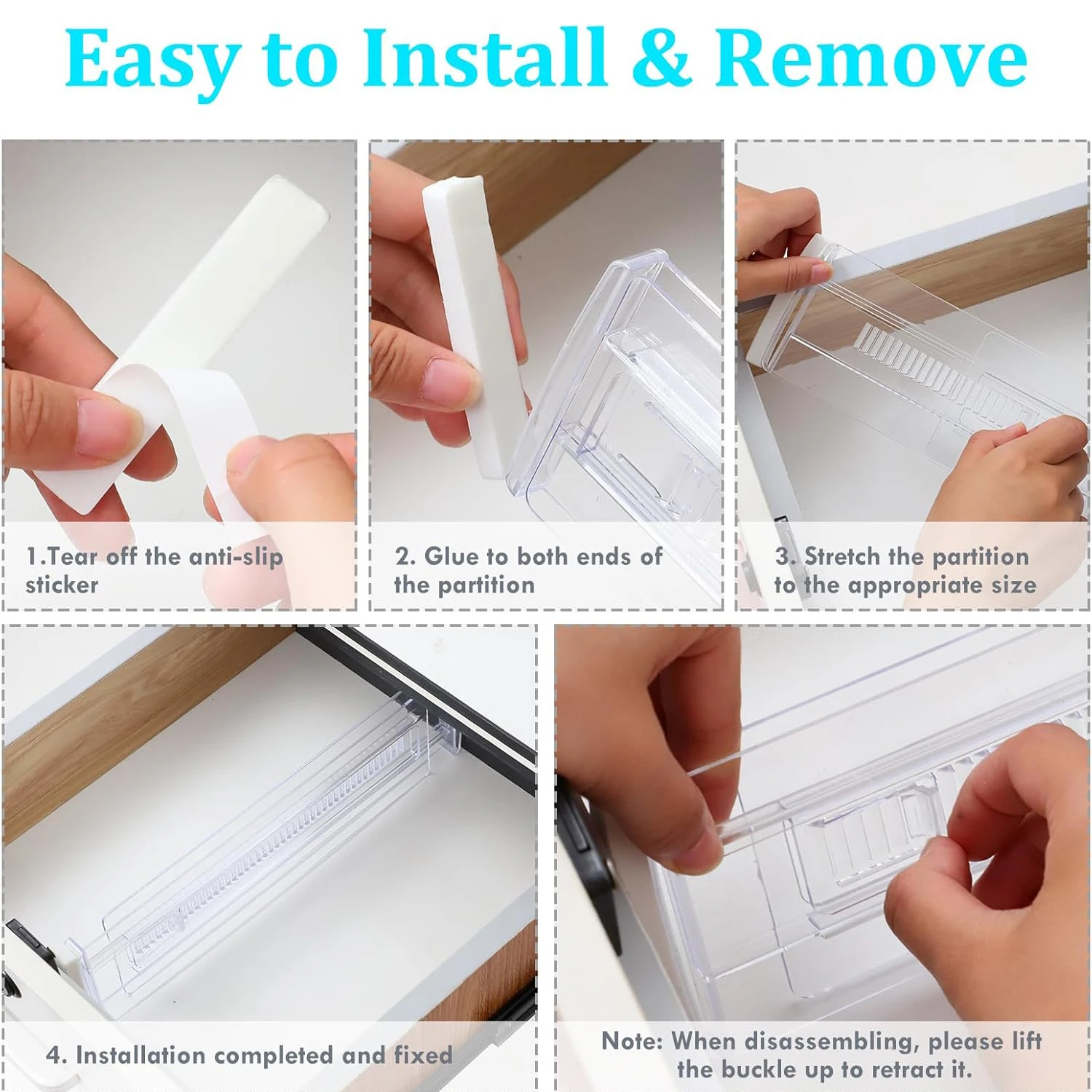 Easy to Install & Remove

1.Tear off the anti-slip sticker

2. Glue to both ends of the partition

3. Stretch the partition to the appropriate size

4. Installation completed and fixed

Note: When disassembling, please lift the buckle up to retract it.