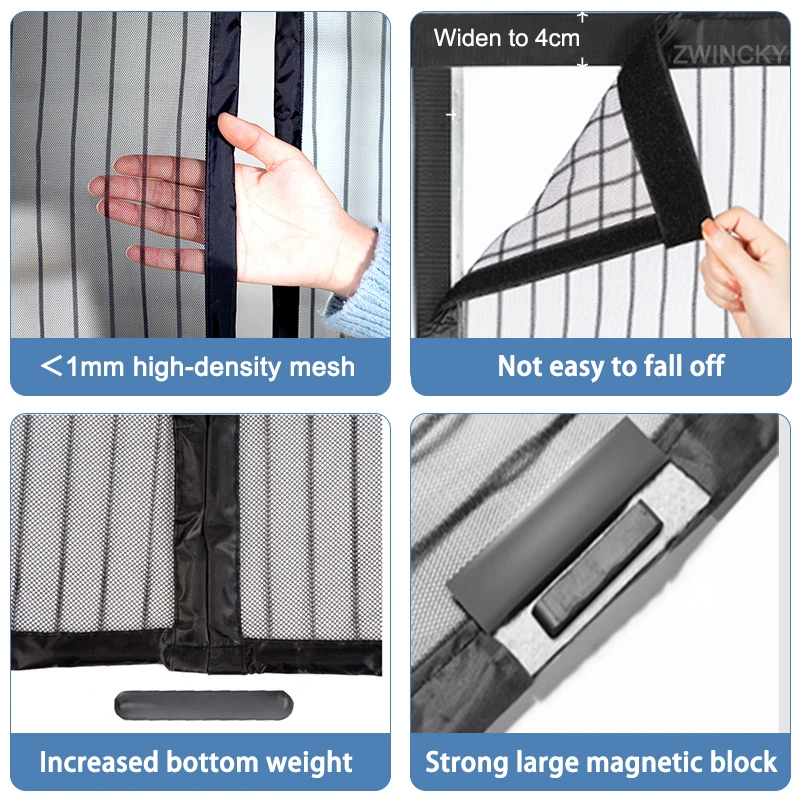 ＜1mm high-density mesh

Widen to 4cm

ZWINCKY

Not easy to fall off

Increased bottom weight

Strong large magnetic block